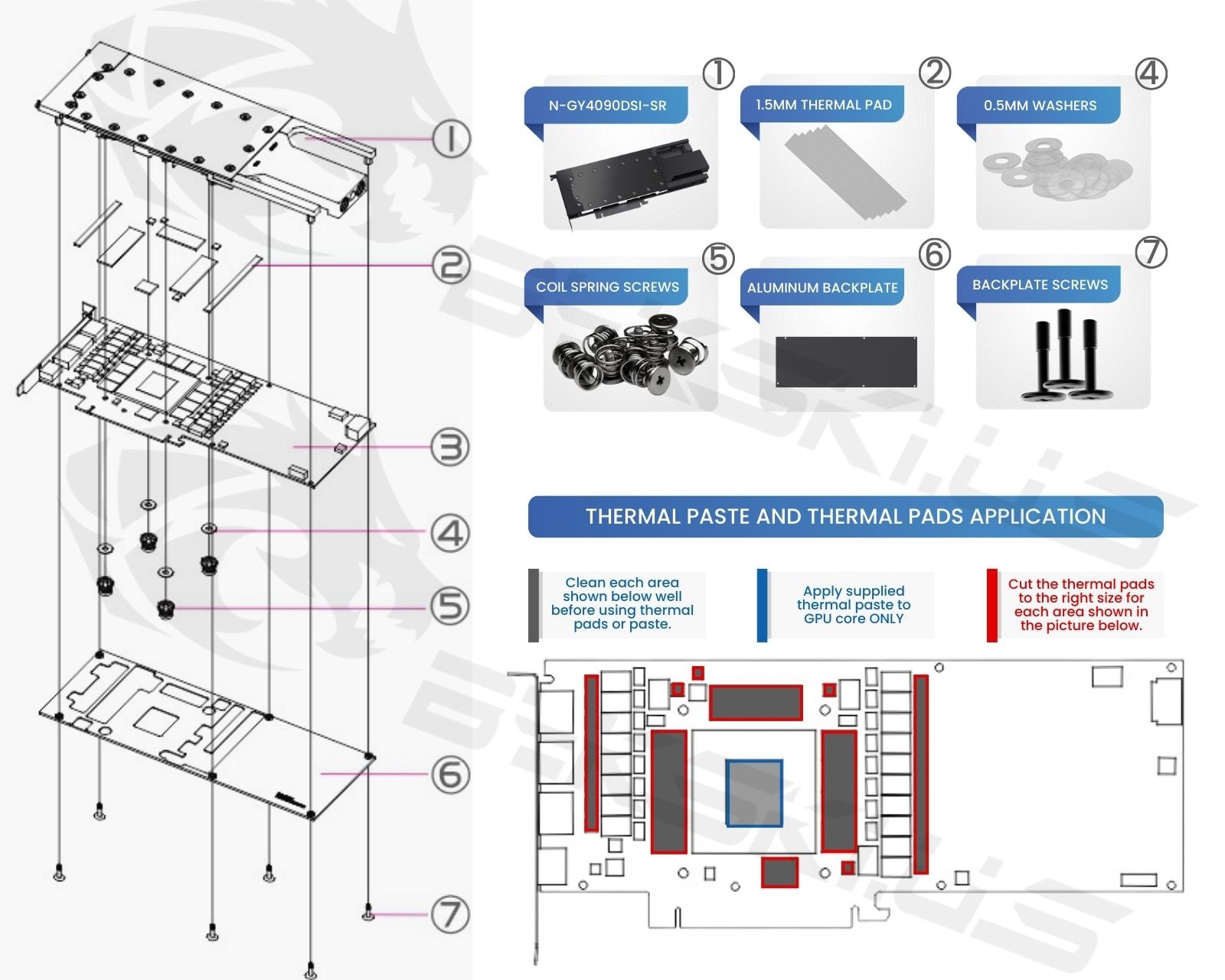 ①
②
③
④
⑤
⑥
⑦

① N-GY4090DSI-SR
② 1.5MM THERMAL PAD
④ 0.5MM WASHERS
⑤ COIL SPRING SCREWS
⑥ ALUMINUM BACKPLATE
⑦ BACKPLATE SCREWS

THERMAL PASTE AND THERMAL PADS APPLICATION

Clean each area shown below well before using thermal pads or paste.

Apply supplied thermal paste to GPU core ONLY

Cut the thermal pads to the right size for each area shown in the picture below.