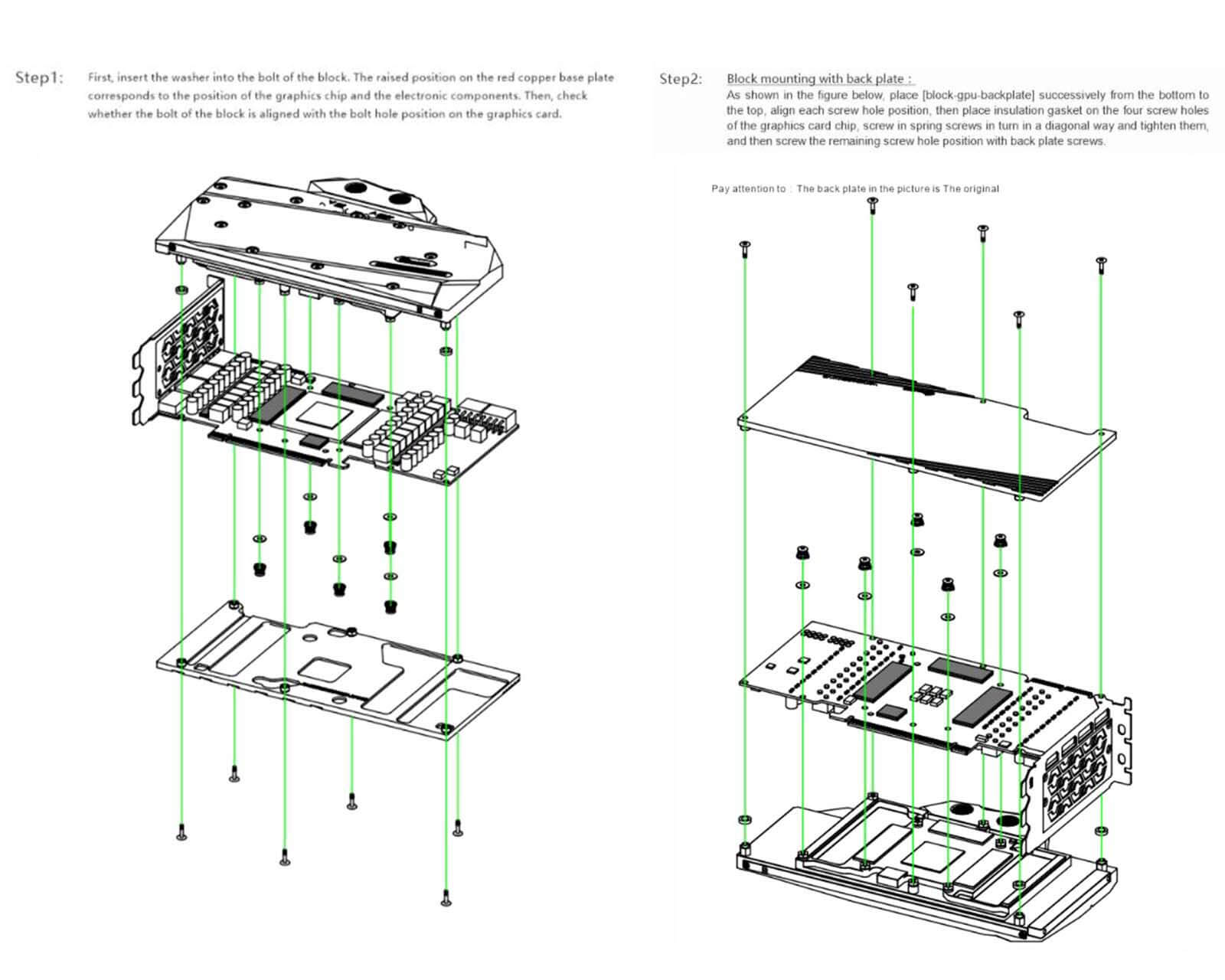 Step1: First, insert the washer into the bolt of the block. The raised position on the red copper base plate corresponds to the position of the graphics chip and the electronic components. Then, check whether the bolt of the block is aligned with the bolt hole position on the graphics card.

Step2: Block mounting with back plate :

As shown in the figure below, place [block-gpu-backplate] successively from the bottom to the top, align each screw hole position, then place insulation gasket on the four screw holes of the graphics card chip, screw in spring screws in turn in a diagonal way and tighten them, and then screw the remaining screw hole position with back plate screws.

Pay attention to : The back plate in the picture is The original