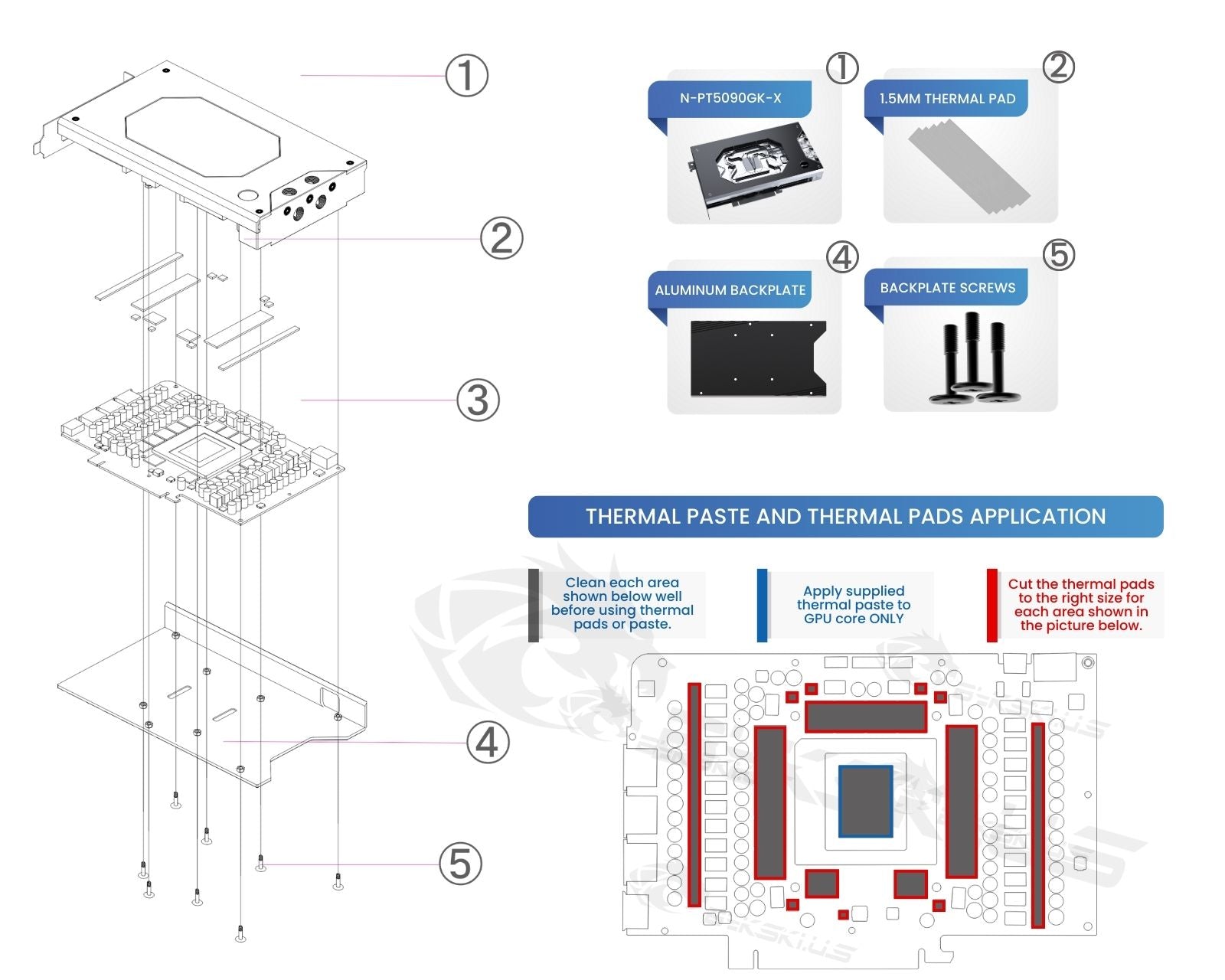 ①
②
③
④
⑤

①
N-PT5090GK-X

②
1.5MM THERMAL PAD

④
ALUMINUM BACKPLATE

⑤
BACKPLATE SCREWS

THERMAL PASTE AND THERMAL PADS APPLICATION

Clean each area shown below well before using thermal pads or paste.

Apply supplied thermal paste to GPU core ONLY

Cut the thermal pads to the right size for each area shown in the picture below.