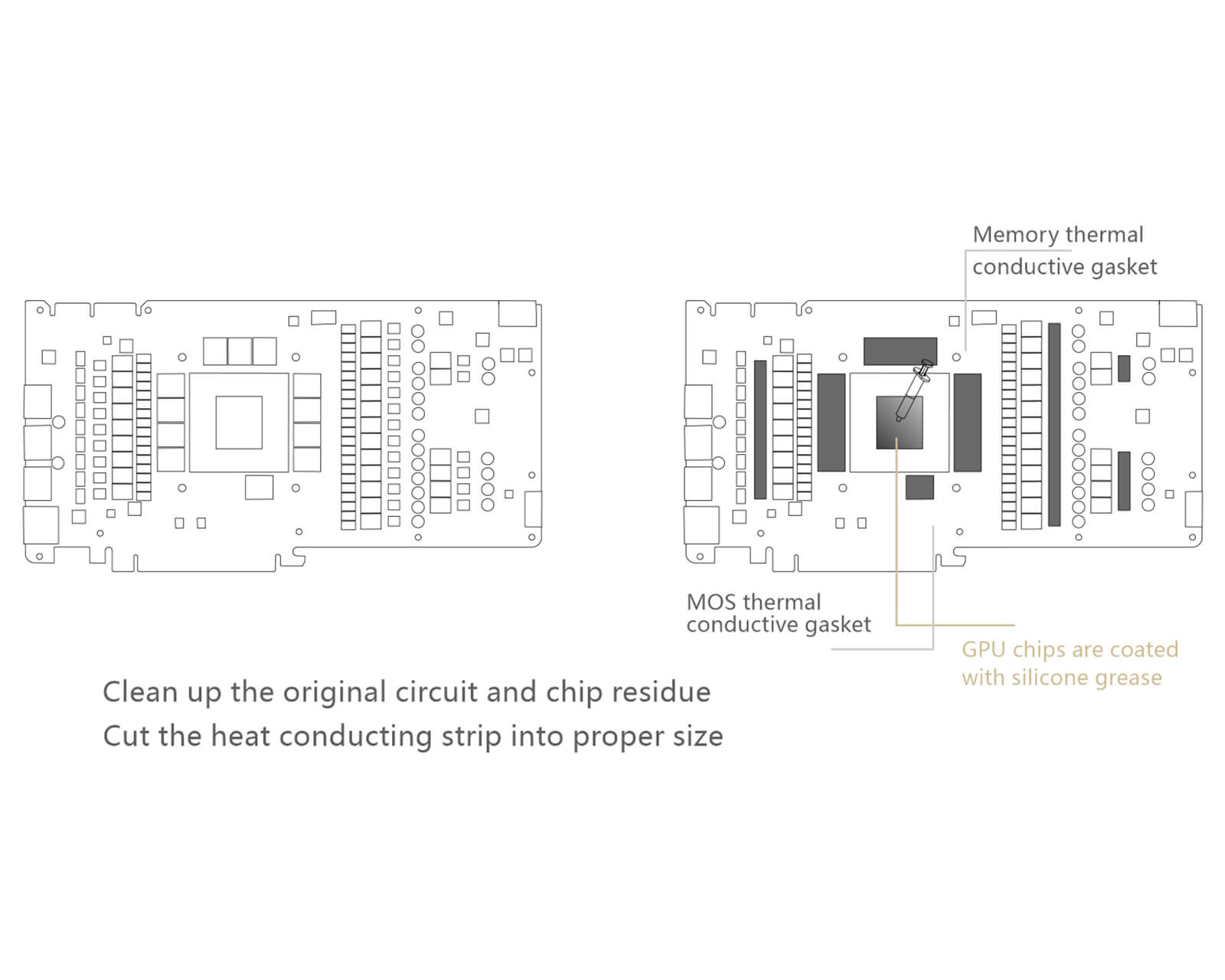 Memory thermal conductive gasket

MOS thermal conductive gasket

GPU chips are coated with silicone grease

Clean up the original circuit and chip residue
Cut the heat conducting strip into proper size