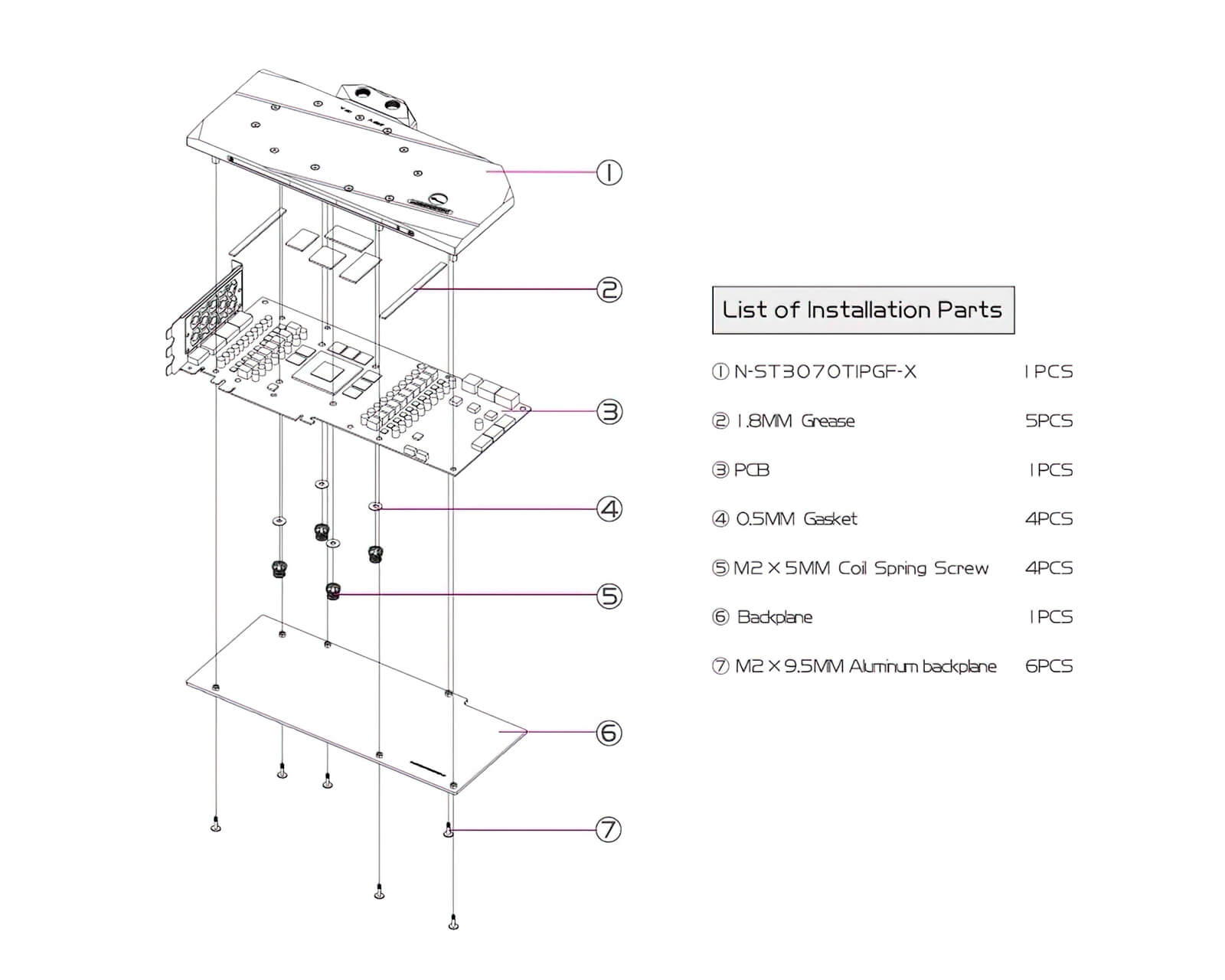 ①
②
③
④
⑤
⑥
⑦

List of Installation Parts

| | |
|---|---|
| ① N-ST3070TIPGF-X | 1PCS |
| ② 1.8MM Grease | 5PCS |
| ③ PCB | 1PCS |
| ④ 0.5MM Gasket | 4PCS |
| ⑤ M2 × 5MM Coil Spring Screw | 4PCS |
| ⑥ Backplane | 1PCS |
| ⑦ M2 × 9.5MM Aluminum backplane | 6PCS |