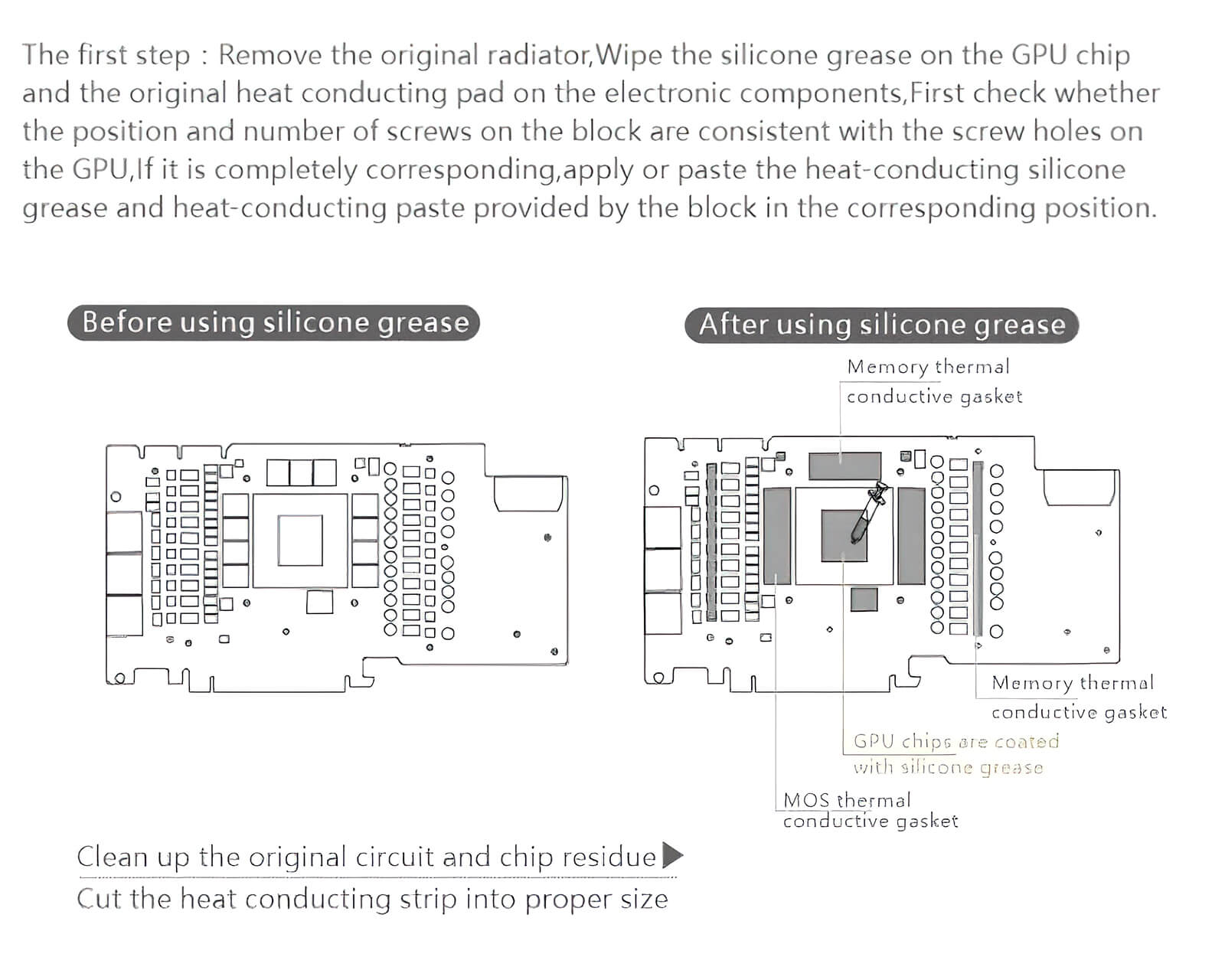 The first step : Remove the original radiator,Wipe the silicone grease on the GPU chip and the original heat conducting pad on the electronic components,First check whether the position and number of screws on the block are consistent with the screw holes on the GPU,If it is completely corresponding,apply or paste the heat-conducting silicone grease and heat-conducting paste provided by the block in the corresponding position.

Before using silicone grease

After using silicone grease

Memory thermal conductive gasket

Memory thermal conductive gasket

GPU chips are coated with silicone grease

MOS thermal conductive gasket

Clean up the original circuit and chip residue

Cut the heat conducting strip into proper size