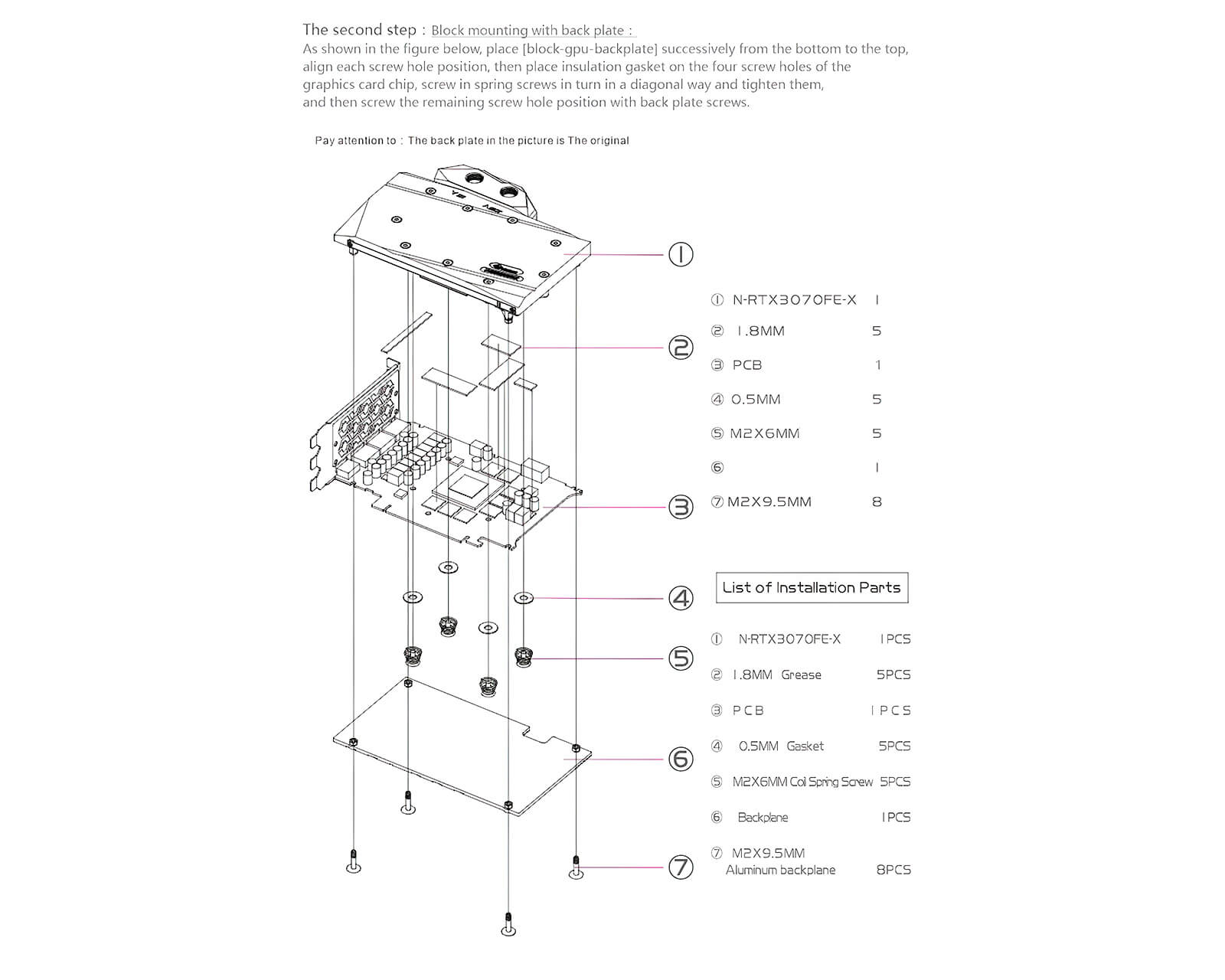 The second step : Block mounting with back plate :
As shown in the figure below, place [block-gpu-backplate] successively from the bottom to the top, align each screw hole position, then place insulation gasket on the four screw holes of the graphics card chip, screw in spring screws in turn in a diagonal way and tighten them, and then screw the remaining screw hole position with back plate screws.

Pay attention to : The back plate in the picture is The original

①
②
③
④
⑤
⑥
⑦

① N-RTX3070FE-X 1
② 1.8MM 5
③ PCB 1
④ 0.5MM 5
⑤ M2X6MM 5
⑥ 1
⑦ M2X9.5MM 8

List of Installation Parts

① N-RTX3070FE-X 1PCS
② 1.8MM Grease 5PCS
③ PCB 1PCS
④ 0.5MM Gasket 5PCS
⑤ M2X6MM Coil Spring Screw 5PCS
⑥ Backplane 1PCS
⑦ M2X9.5MM Aluminum backplane 8PCS