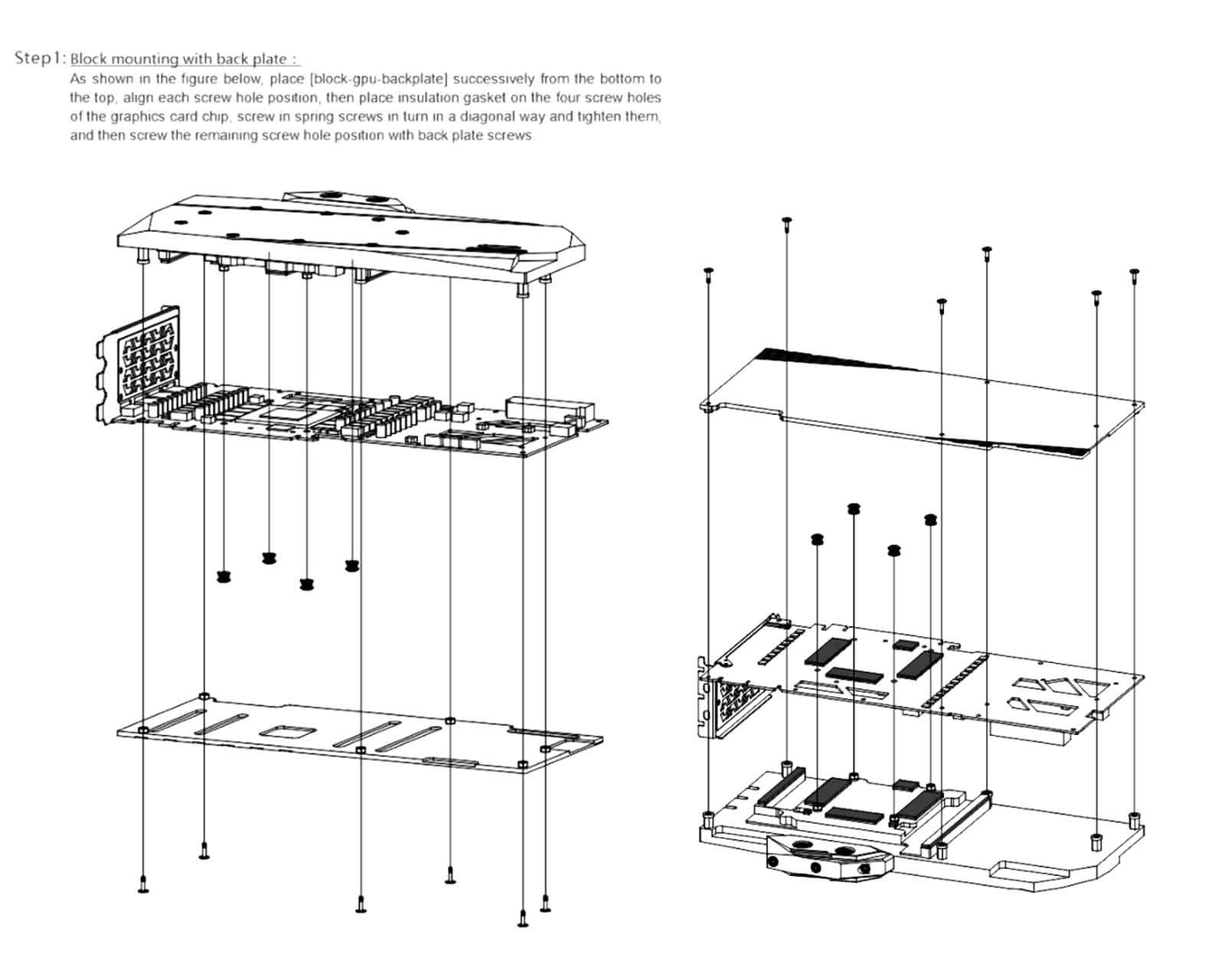 Step1: Block mounting with back plate :

As shown in the figure below, place [block-gpu-backplate] successively from the bottom to the top, align each screw hole position, then place insulation gasket on the four screw holes of the graphics card chip, screw in spring screws in turn in a diagonal way and tighten them, and then screw the remaining screw hole position with back plate screws.