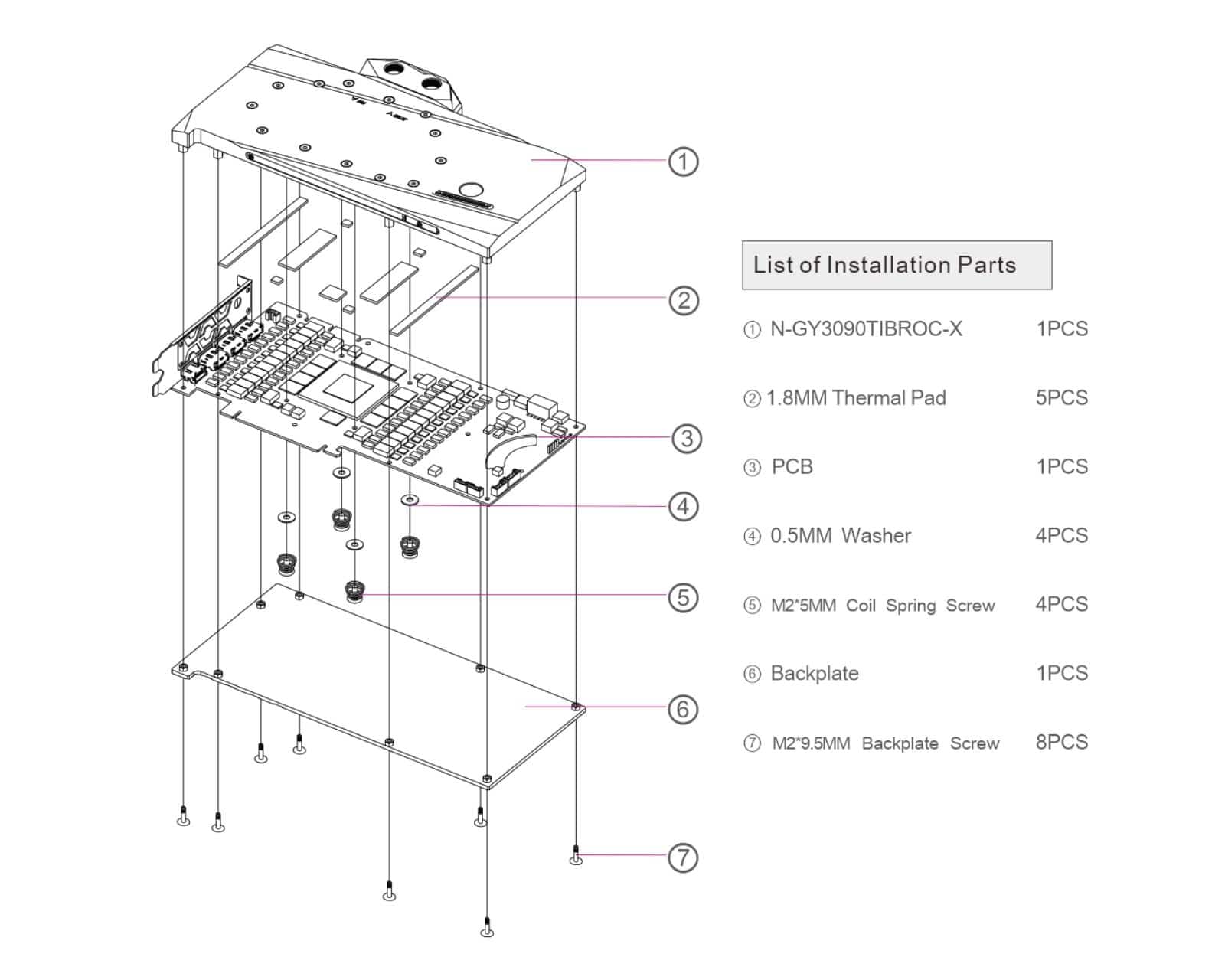 ①

②

③

④

⑤

⑥

⑦

List of Installation Parts

① N-GY3090TIBROC-X 1PCS

② 1.8MM Thermal Pad 5PCS

③ PCB 1PCS

④ 0.5MM Washer 4PCS

⑤ M2*5MM Coil Spring Screw 4PCS

⑥ Backplate 1PCS

⑦ M2*9.5MM Backplate Screw 8PCS