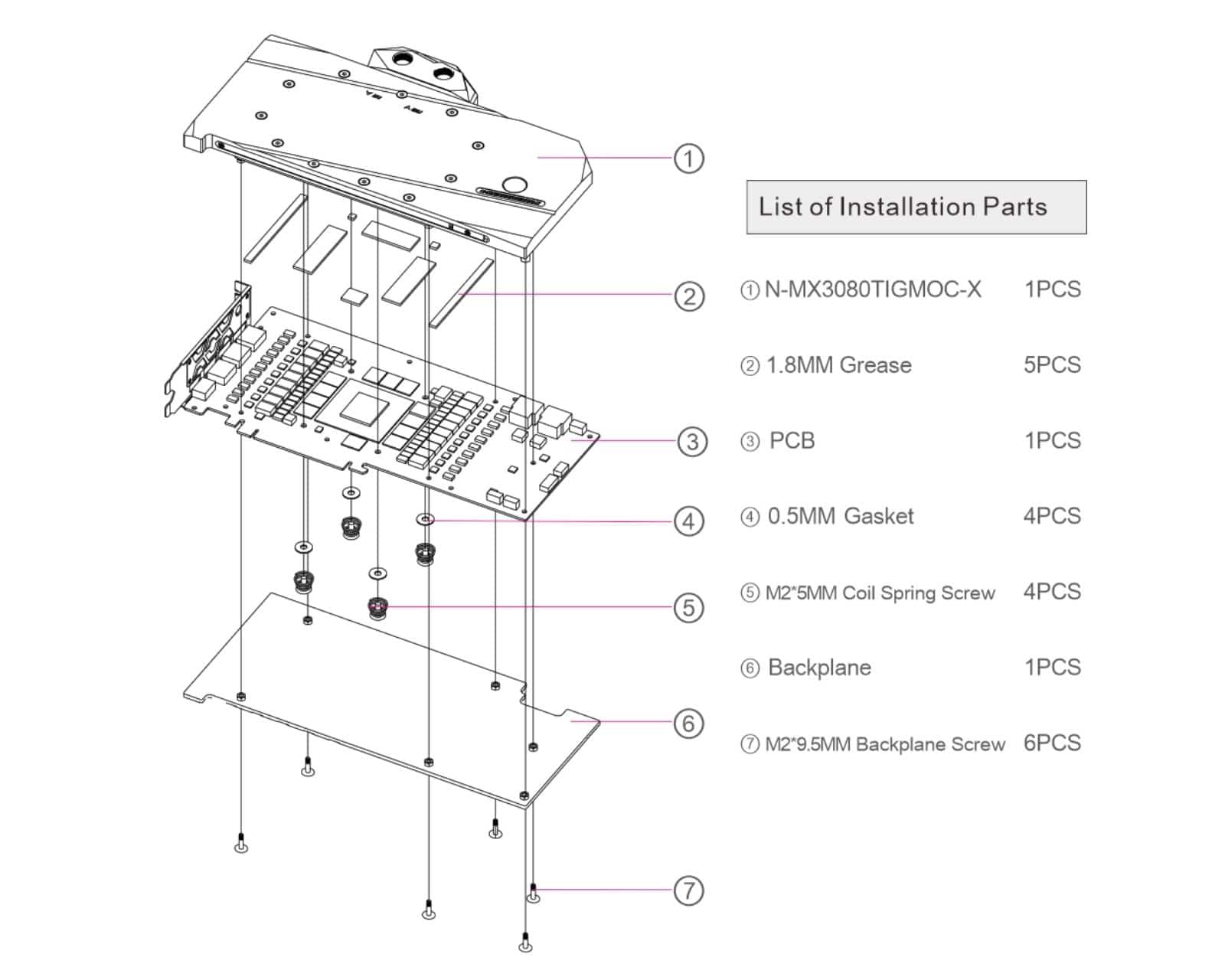 ①

②

③

④

⑤

⑥

⑦

List of Installation Parts

① N-MX3080TIGMOC-X 1PCS

② 1.8MM Grease 5PCS

③ PCB 1PCS

④ 0.5MM Gasket 4PCS

⑤ M2*5MM Coil Spring Screw 4PCS

⑥ Backplane 1PCS

⑦ M2*9.5MM Backplane Screw 6PCS