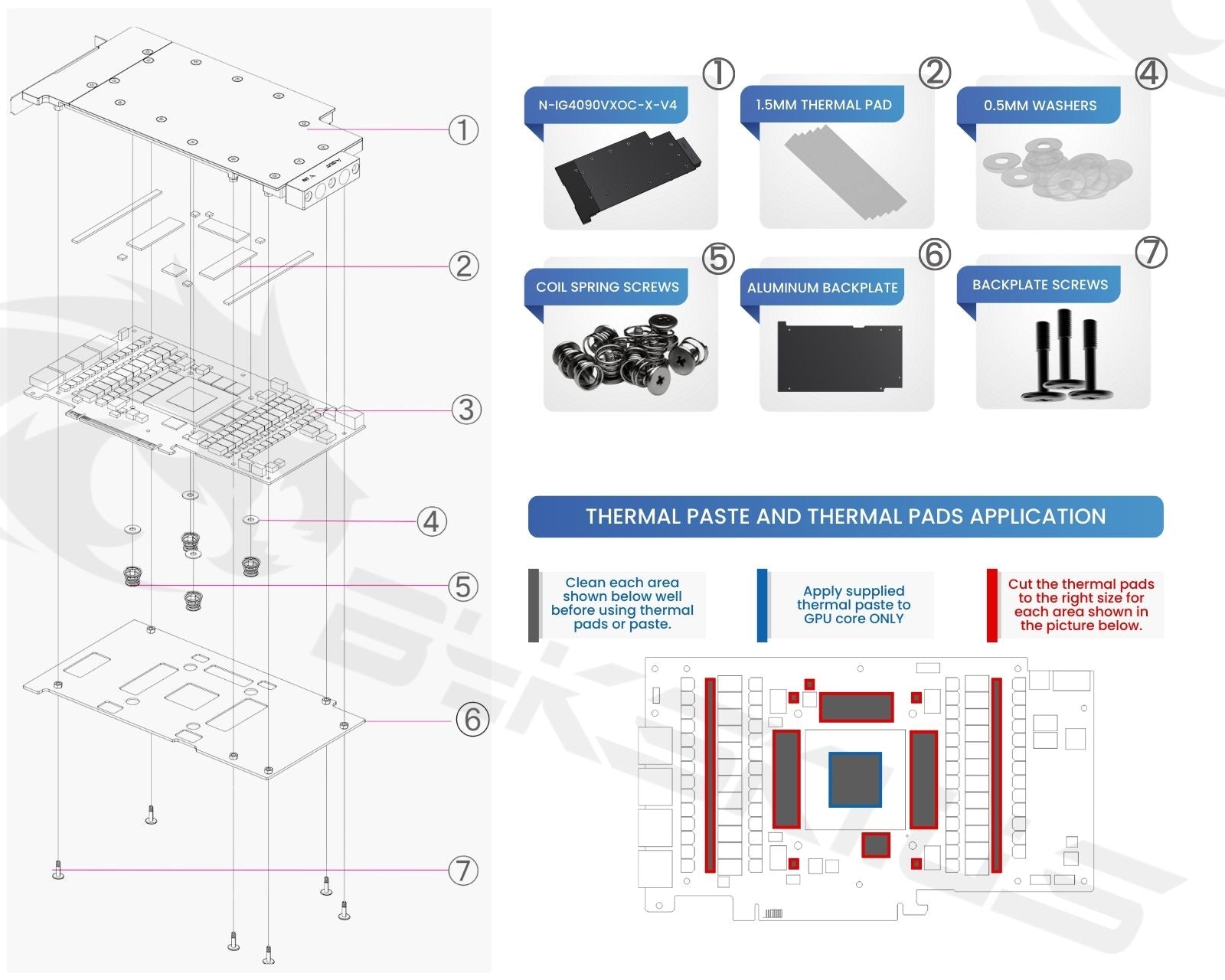 ①
②
③
④
⑤
⑥
⑦

①
N-IG4090VXOC-X-V4

②
1.5MM THERMAL PAD

④
0.5MM WASHERS

⑤
COIL SPRING SCREWS

⑥
ALUMINUM BACKPLATE

⑦
BACKPLATE SCREWS

THERMAL PASTE AND THERMAL PADS APPLICATION

Clean each area shown below well before using thermal pads or paste.

Apply supplied thermal paste to GPU core ONLY

Cut the thermal pads to the right size for each area shown in the picture below.