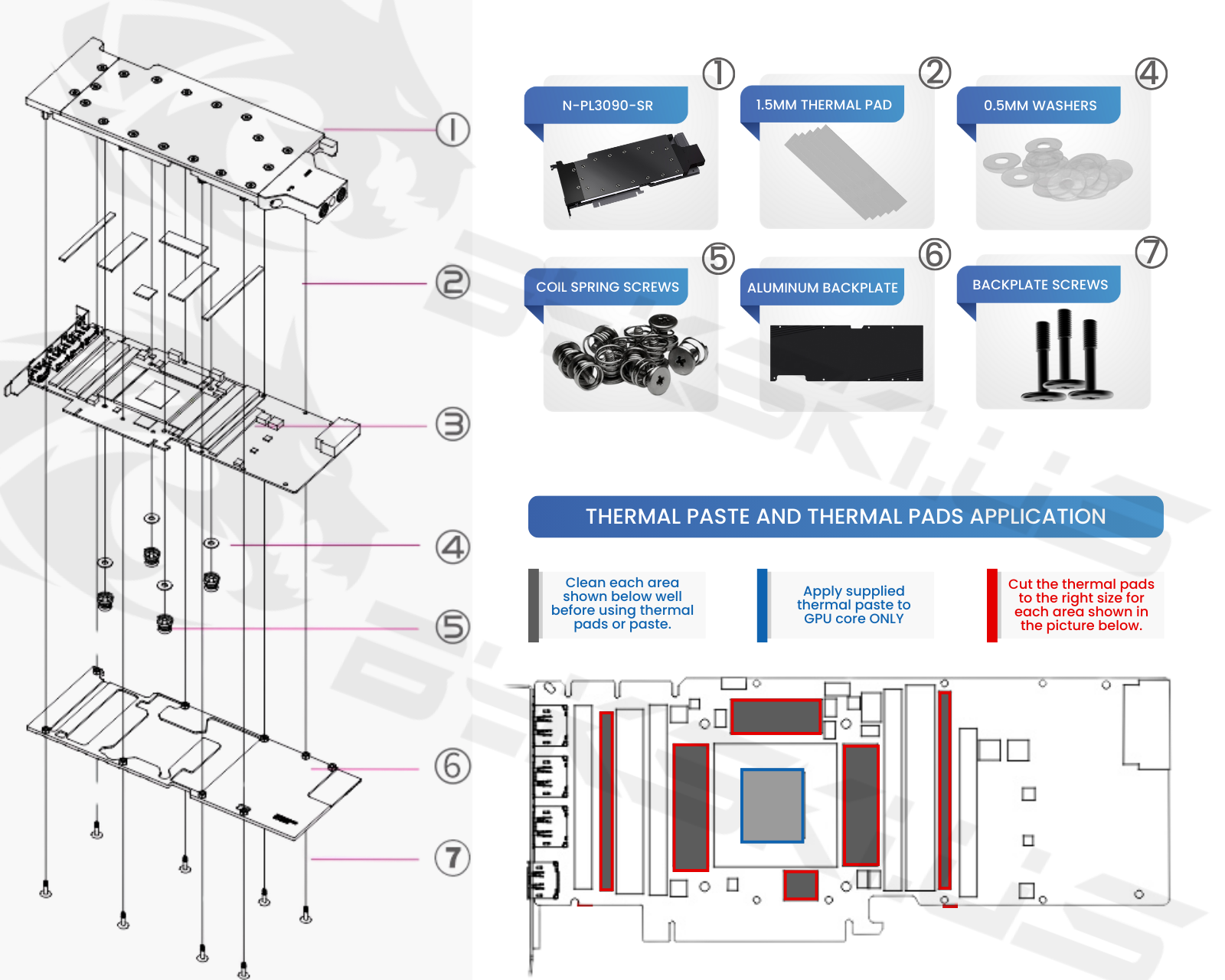 ①
②
③
④
⑤
⑥
⑦

① N-PL3090-SR
② 1.5MM THERMAL PAD
④ 0.5MM WASHERS
⑤ COIL SPRING SCREWS
⑥ ALUMINUM BACKPLATE
⑦ BACKPLATE SCREWS

THERMAL PASTE AND THERMAL PADS APPLICATION

Clean each area shown below well before using thermal pads or paste.

Apply supplied thermal paste to GPU core ONLY

Cut the thermal pads to the right size for each area shown in the picture below.