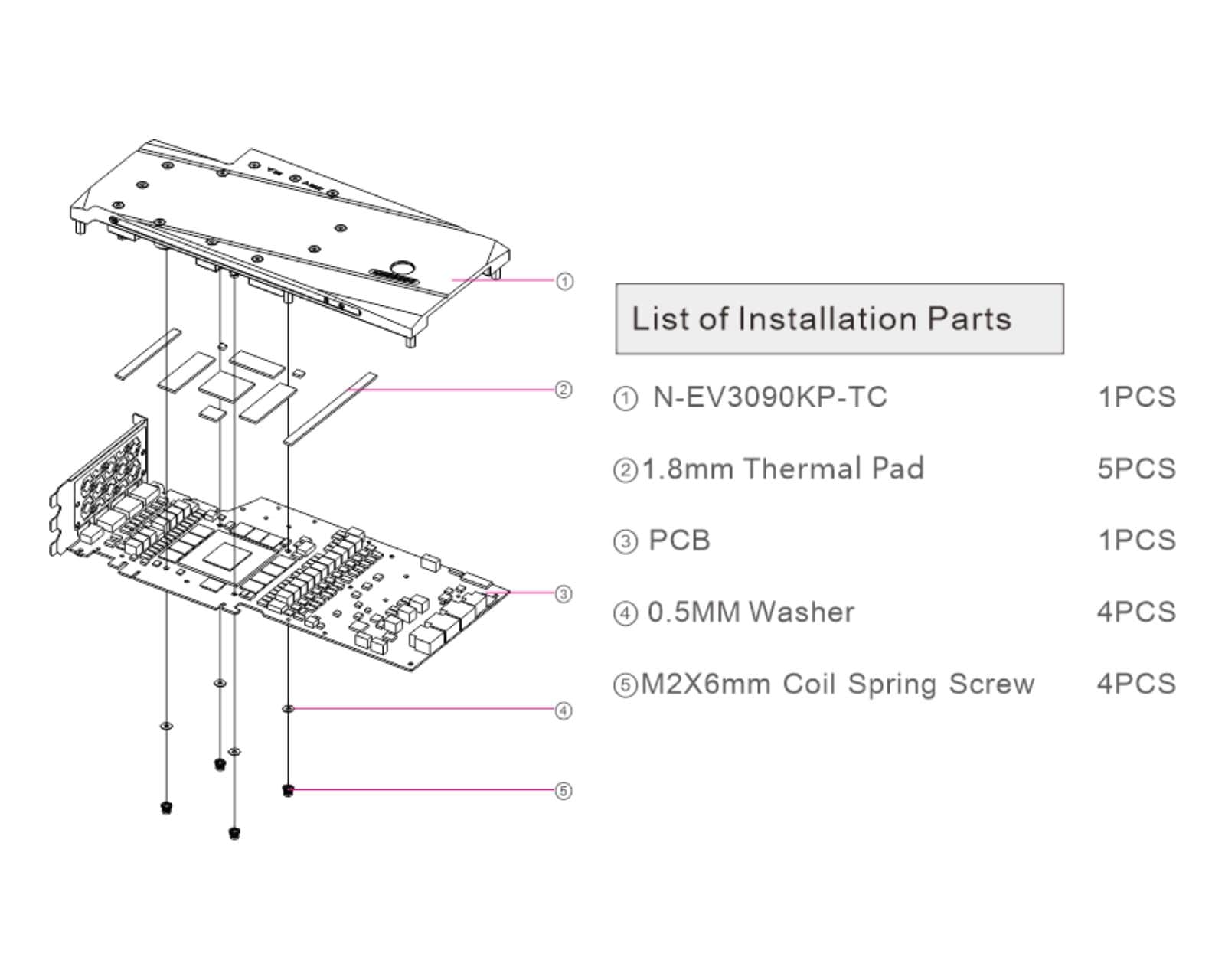 ①

②

③

④

⑤

List of Installation Parts

① N-EV3090KP-TC 1PCS

②1.8mm Thermal Pad 5PCS

③ PCB 1PCS

④ 0.5MM Washer 4PCS

⑤M2X6mm Coil Spring Screw 4PCS