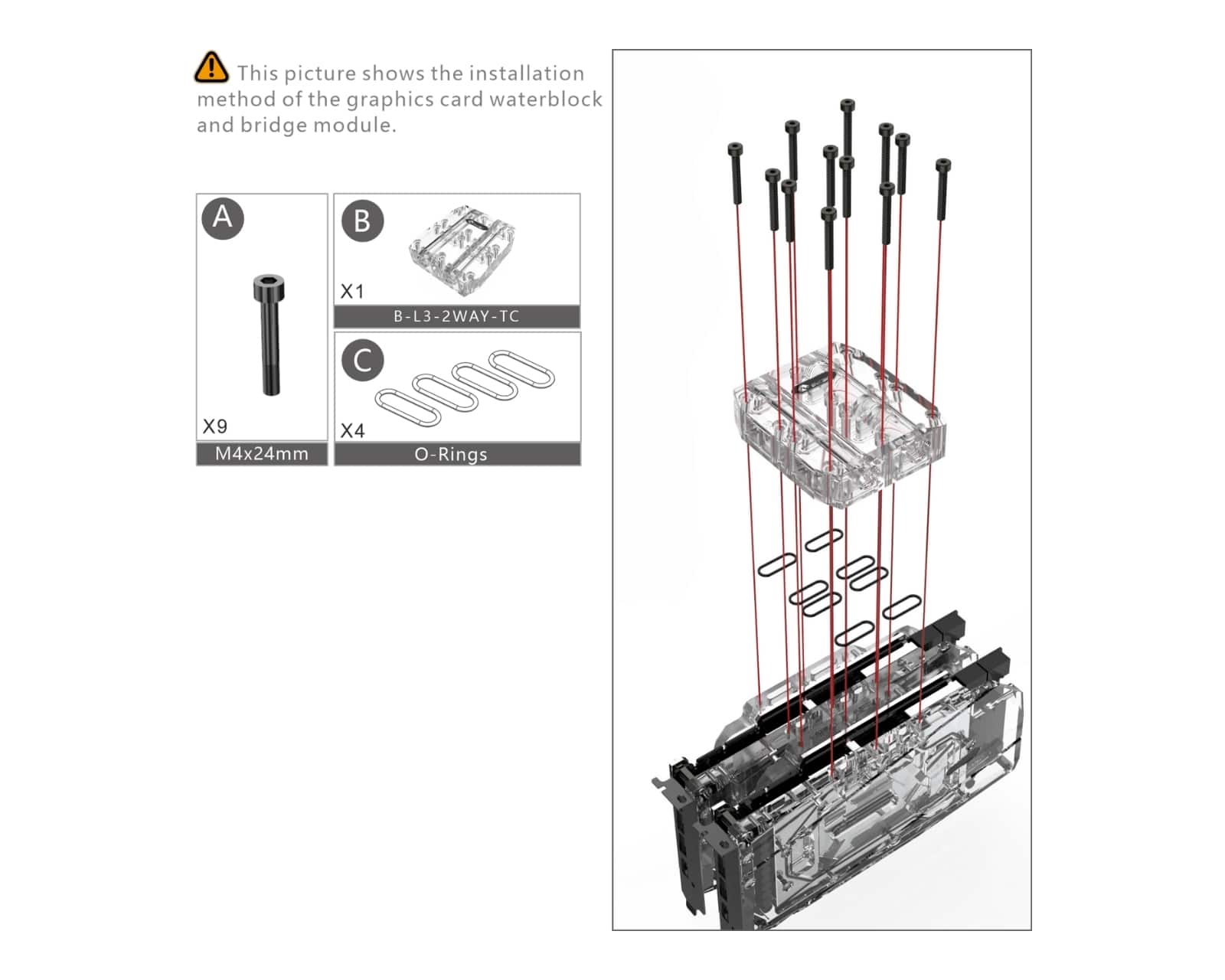 This picture shows the installation method of the graphics card waterblock and bridge module.

A

X9

M4x24mm

B

X1

B-L3-2WAY-TC

C

X4

O-Rings