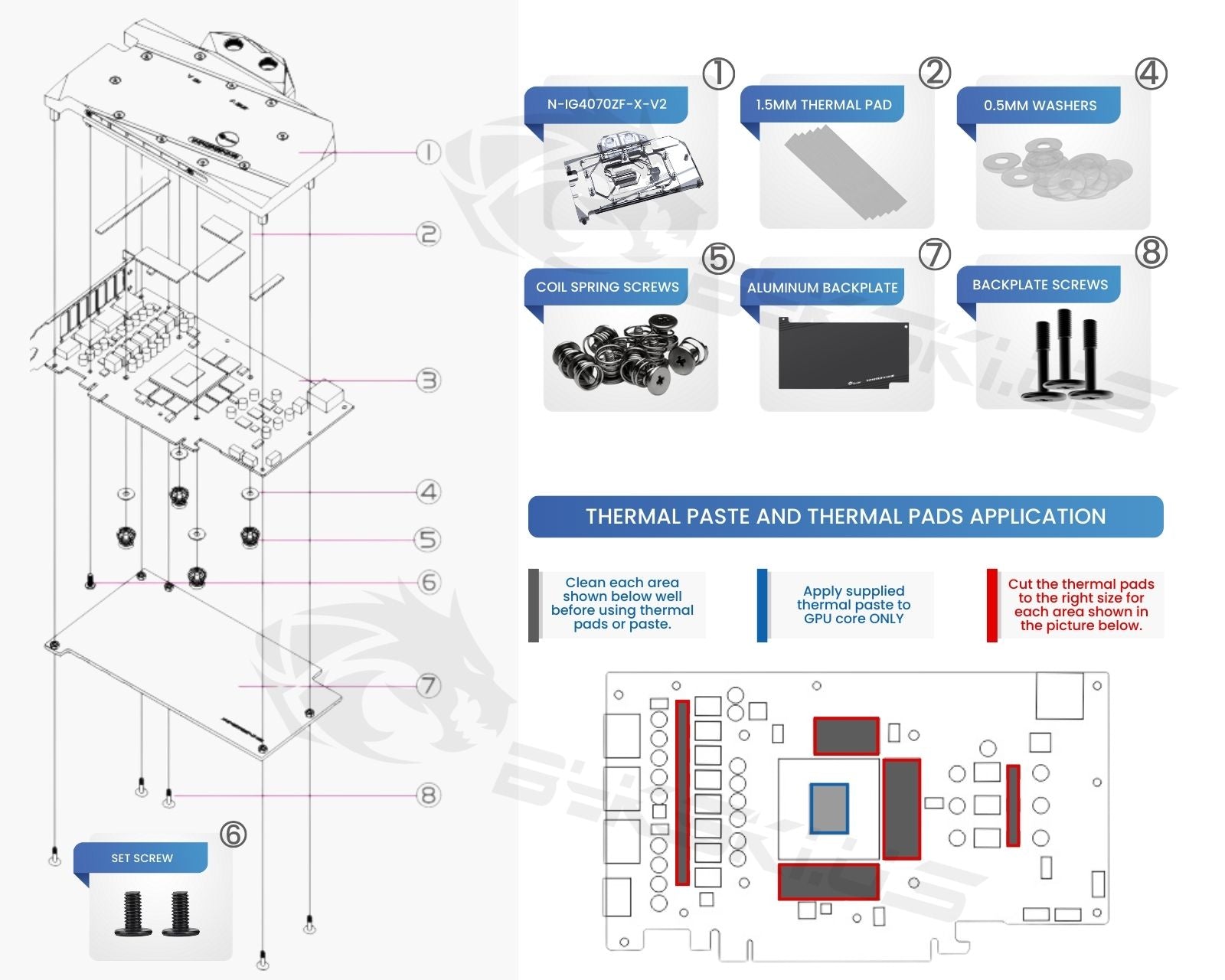 ①
②
③
④
⑤
⑥
⑦
⑧

⑥
SET SCREW

①
N-IG4070ZF-X-V2

②
1.5MM THERMAL PAD

④
0.5MM WASHERS

⑤
COIL SPRING SCREWS

⑦
ALUMINUM BACKPLATE

⑧
BACKPLATE SCREWS

THERMAL PASTE AND THERMAL PADS APPLICATION

Clean each area shown below well before using thermal pads or paste.

Apply supplied thermal paste to GPU core ONLY

Cut the thermal pads to the right size for each area shown in the picture below.