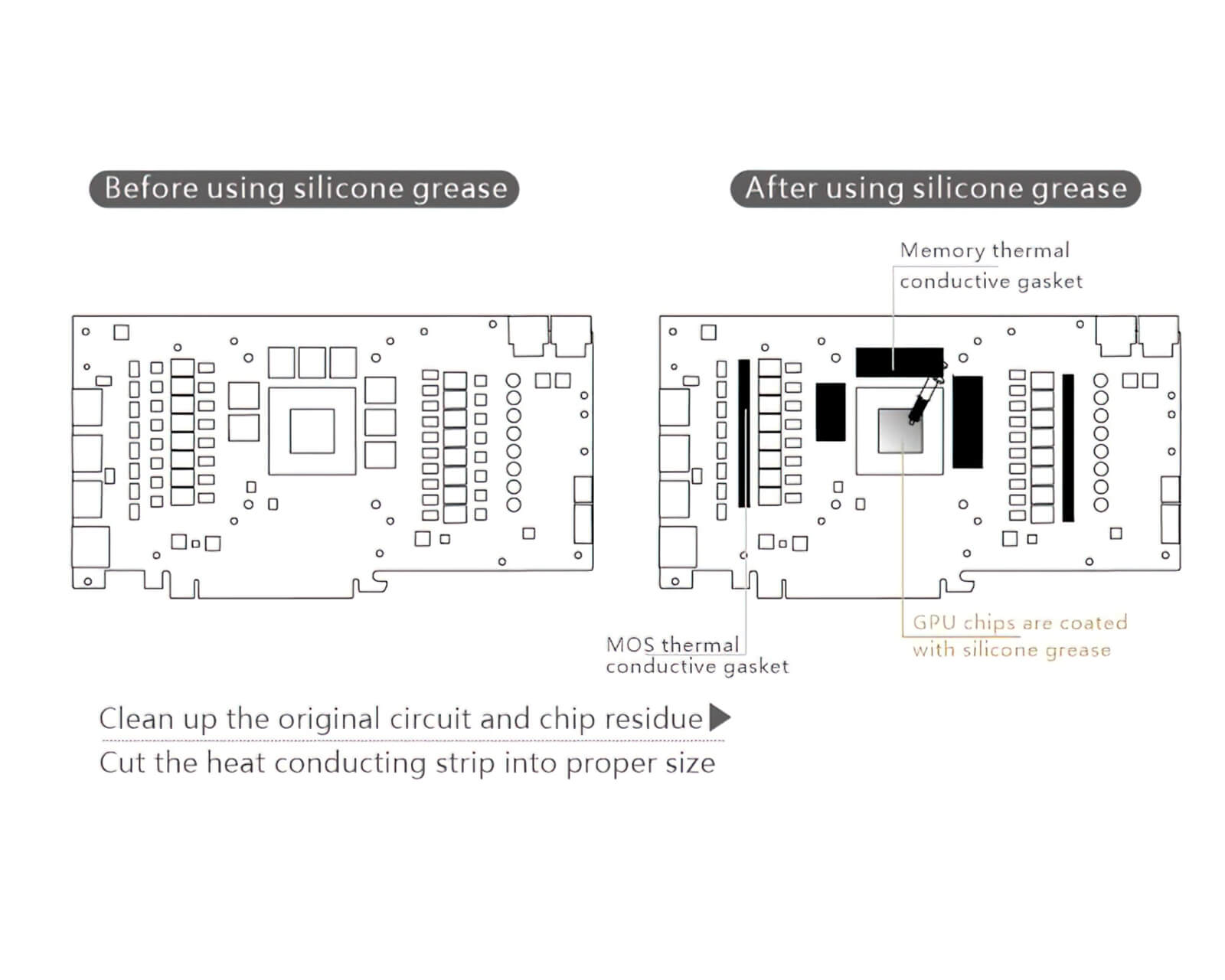 Before using silicone grease

After using silicone grease

Memory thermal conductive gasket

MOS thermal conductive gasket

GPU chips are coated with silicone grease

Clean up the original circuit and chip residue

Cut the heat conducting strip into proper size