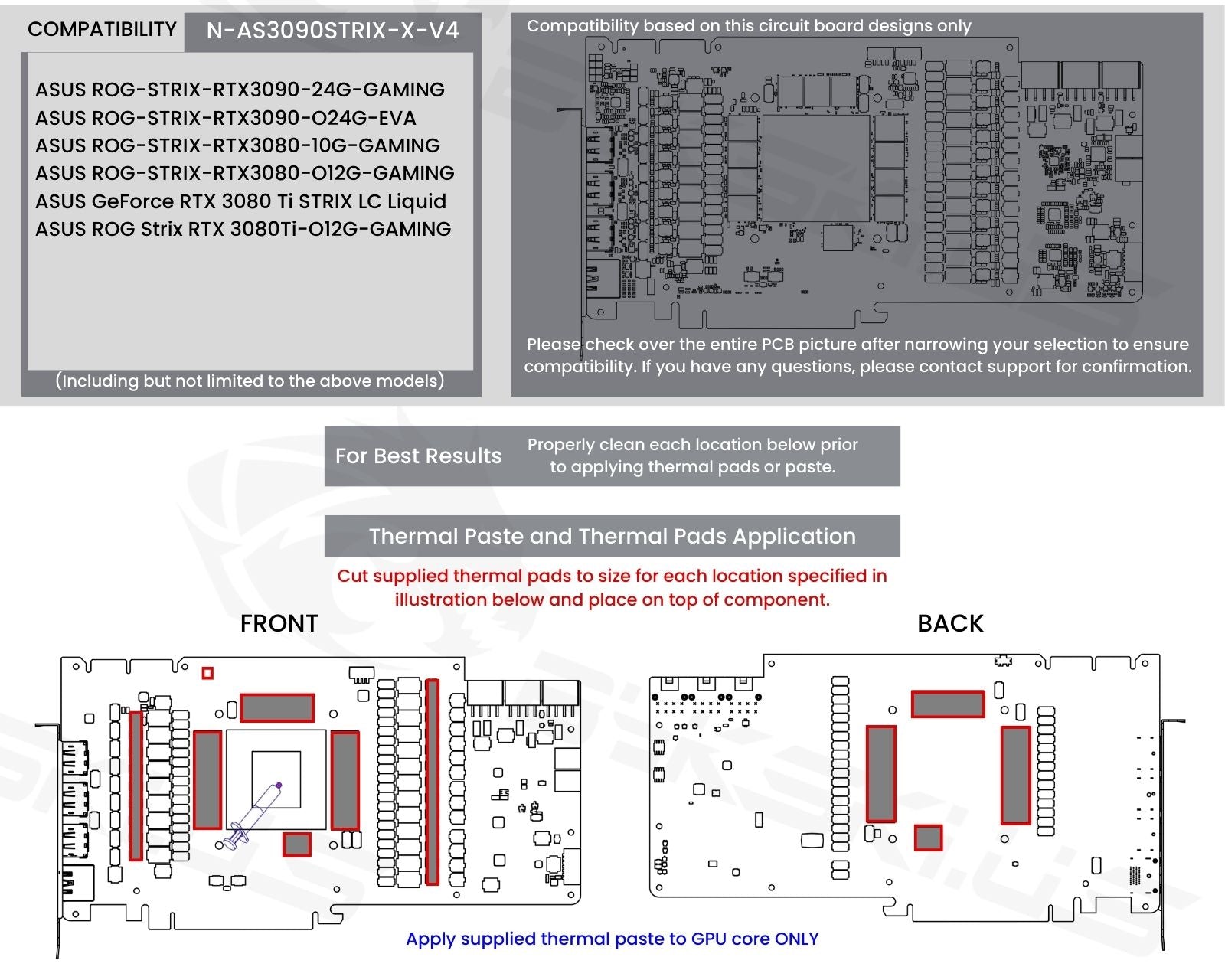 COMPATIBILITY N-AS3090STRIX-X-V4

ASUS ROG-STRIX-RTX3090-24G-GAMING
ASUS ROG-STRIX-RTX3090-O24G-EVA
ASUS ROG-STRIX-RTX3080-10G-GAMING
ASUS ROG-STRIX-RTX3080-O12G-GAMING
ASUS GeForce RTX 3080 Ti STRIX LC Liquid
ASUS ROG Strix RTX 3080Ti-O12G-GAMING

(Including but not limited to the above models)

Compatibility based on this circuit board designs only

Please check over the entire PCB picture after narrowing your selection to ensure compatibility. If you have any questions, please contact support for confirmation.

For Best Results Properly clean each location below prior to applying thermal pads or paste.

Thermal Paste and Thermal Pads Application

Cut supplied thermal pads to size for each location specified in illustration below and place on top of component.

FRONT

BACK

Apply supplied thermal paste to GPU core ONLY