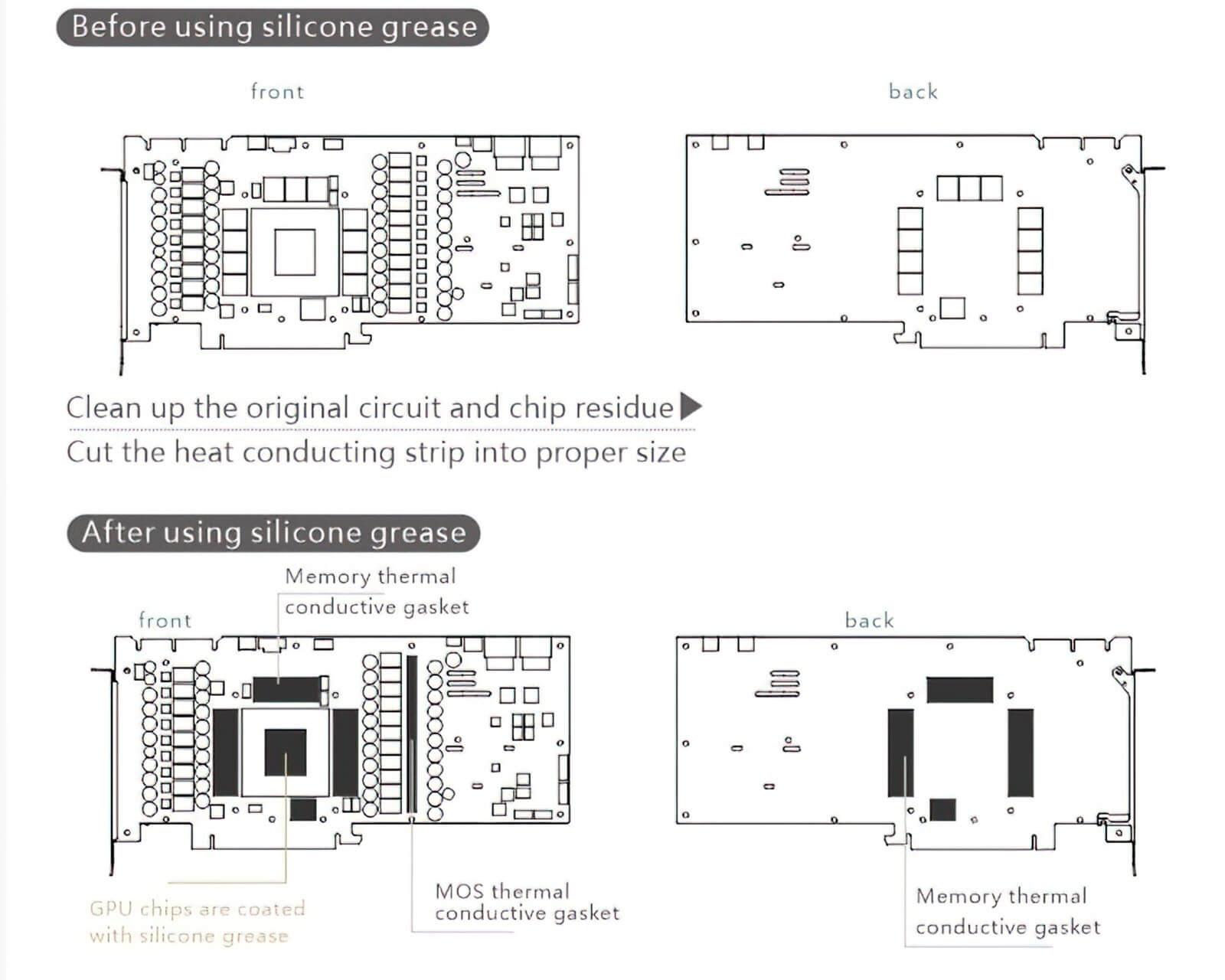 Before using silicone grease

front

back

Clean up the original circuit and chip residue

Cut the heat conducting strip into proper size

After using silicone grease

Memory thermal conductive gasket

front

back

GPU chips are coated with silicone grease

MOS thermal conductive gasket

Memory thermal conductive gasket