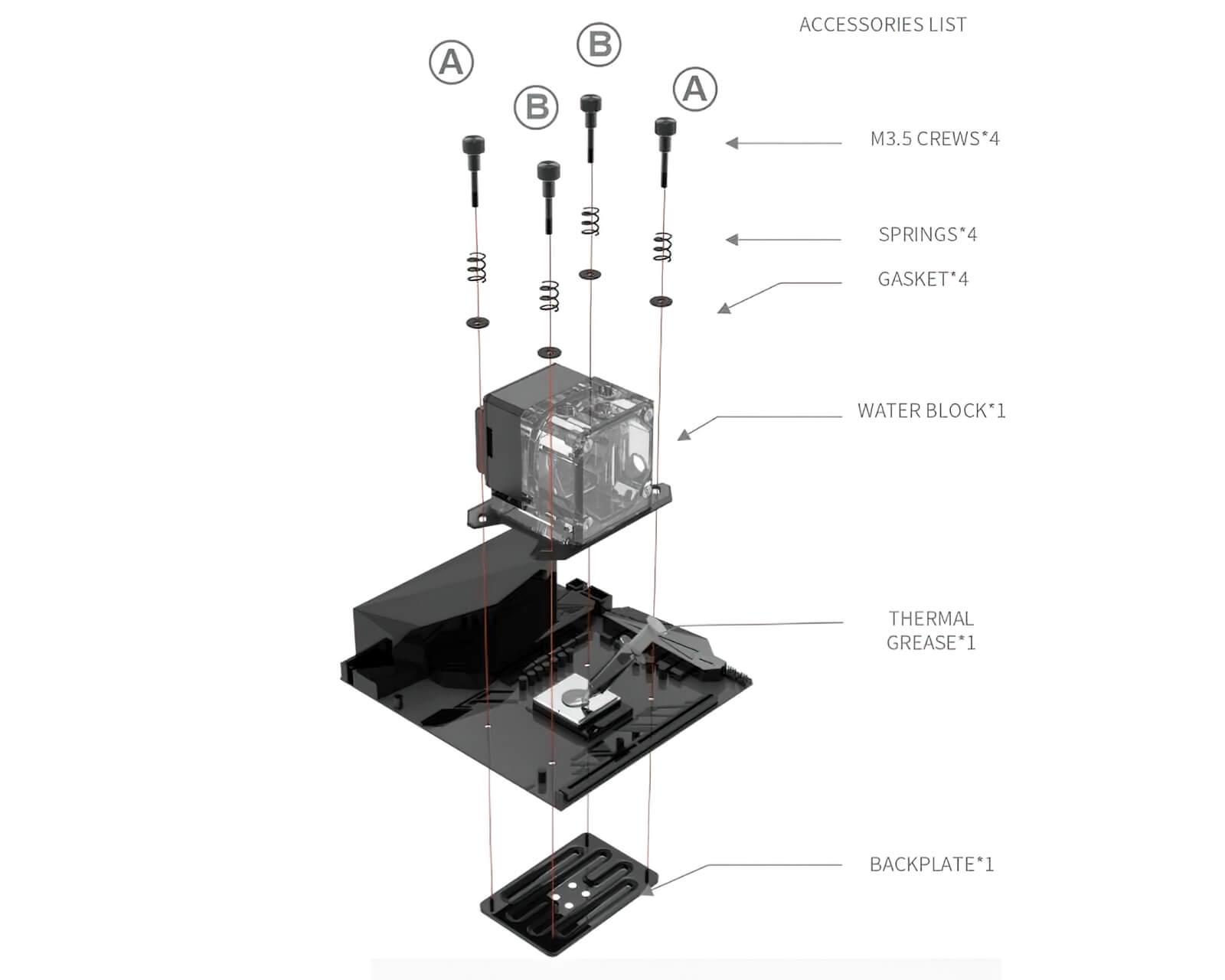 ACCESSORIES LIST

A

B

B

A

M3.5 CREWS*4

SPRINGS*4

GASKET*4

WATER BLOCK*1

THERMAL GREASE*1

BACKPLATE*1