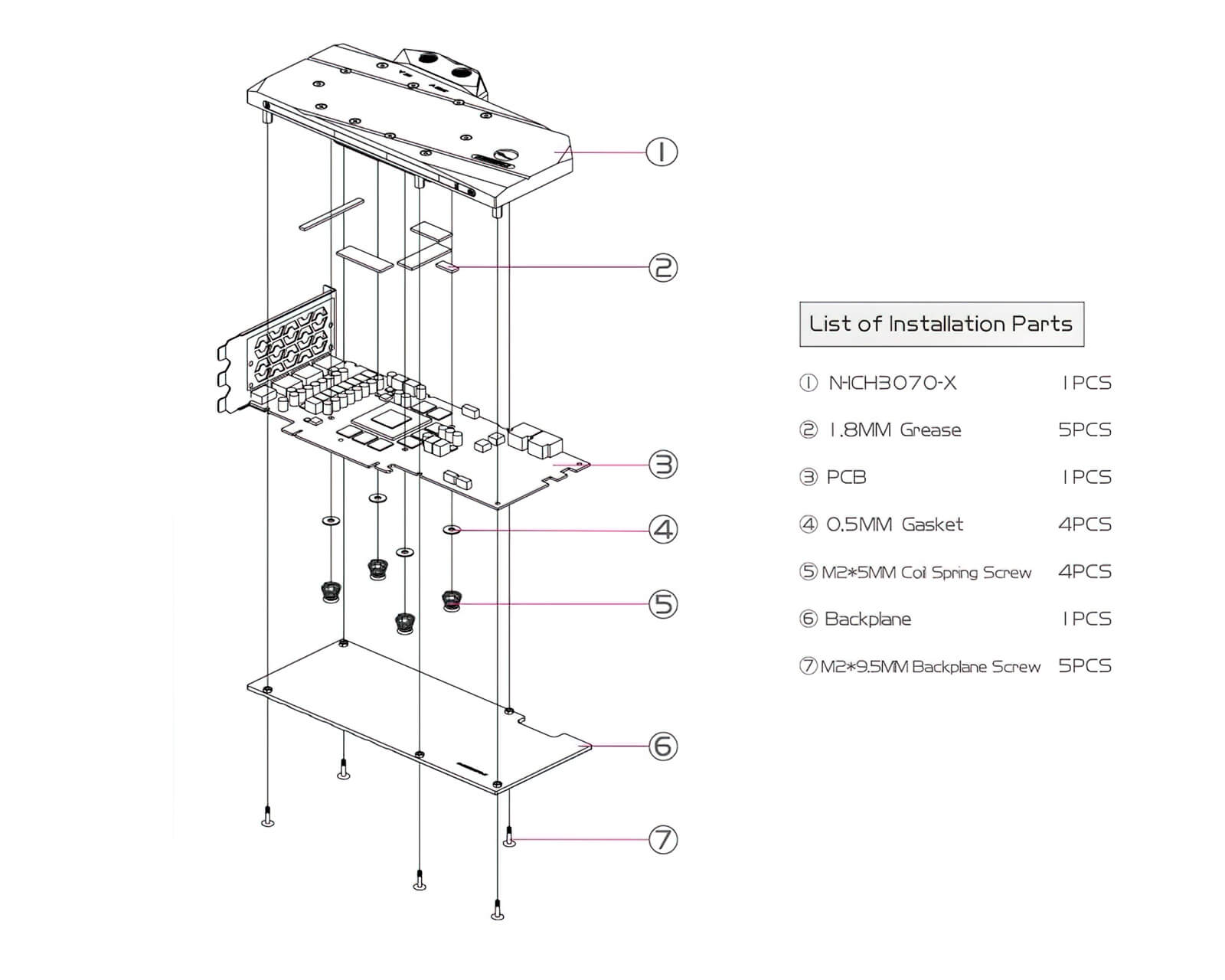 ①
②
③
④
⑤
⑥
⑦

List of Installation Parts

| | |
|---|---|
| ① N-ICH3070-X | 1PCS |
| ② 1.8MM Grease | 5PCS |
| ③ PCB | 1PCS |
| ④ 0.5MM Gasket | 4PCS |
| ⑤ M2*5MM Coil Spring Screw | 4PCS |
| ⑥ Backplane | 1PCS |
| ⑦ M2*9.5MM Backplane Screw | 5PCS |