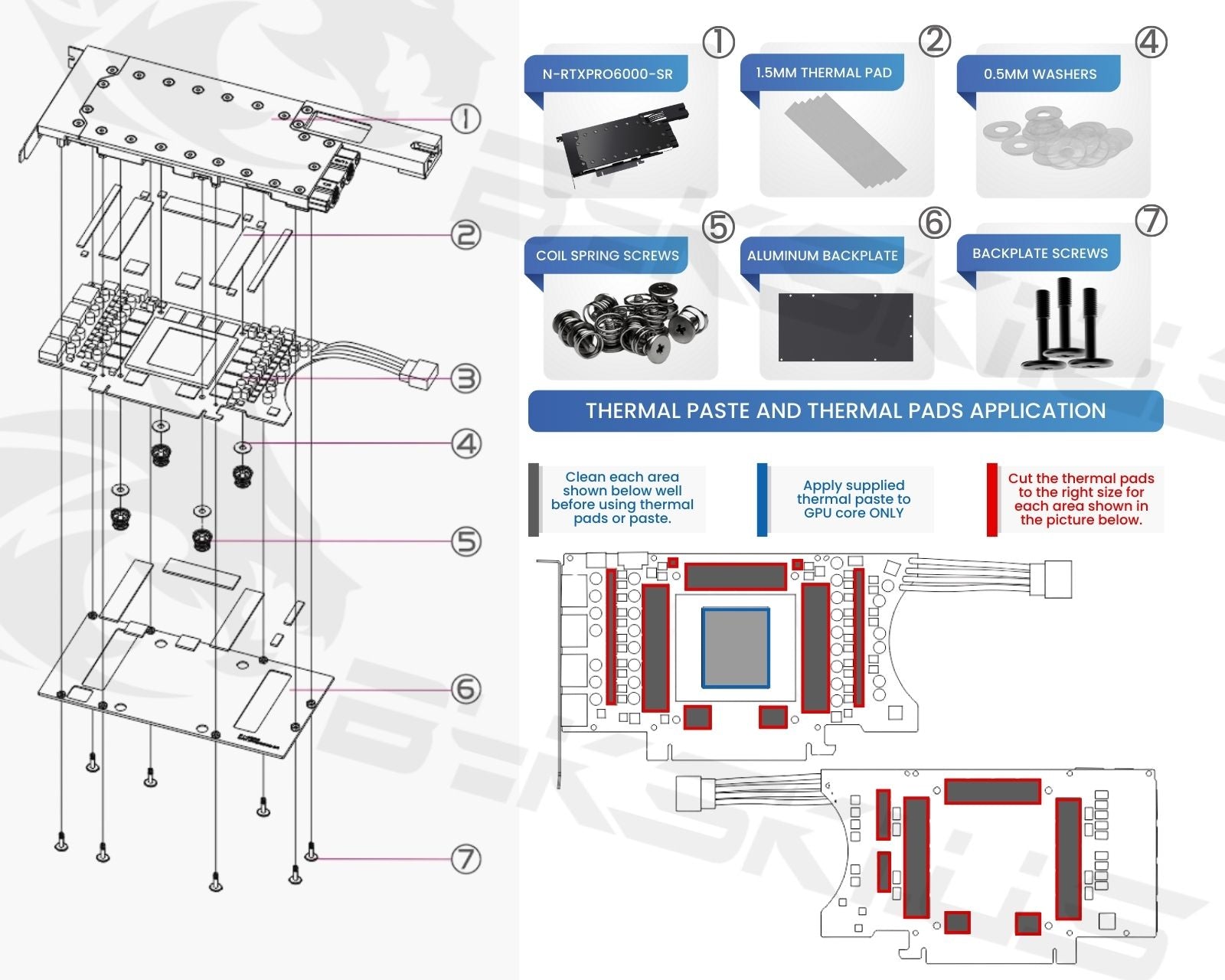 ①
②
③
④
⑤
⑥
⑦

① N-RTXPRO6000-SR

② 1.5MM THERMAL PAD

④ 0.5MM WASHERS

⑤ COIL SPRING SCREWS

⑥ ALUMINUM BACKPLATE

⑦ BACKPLATE SCREWS

THERMAL PASTE AND THERMAL PADS APPLICATION

Clean each area shown below well before using thermal pads or paste.

Apply supplied thermal paste to GPU core ONLY

Cut the thermal pads to the right size for each area shown in the picture below.