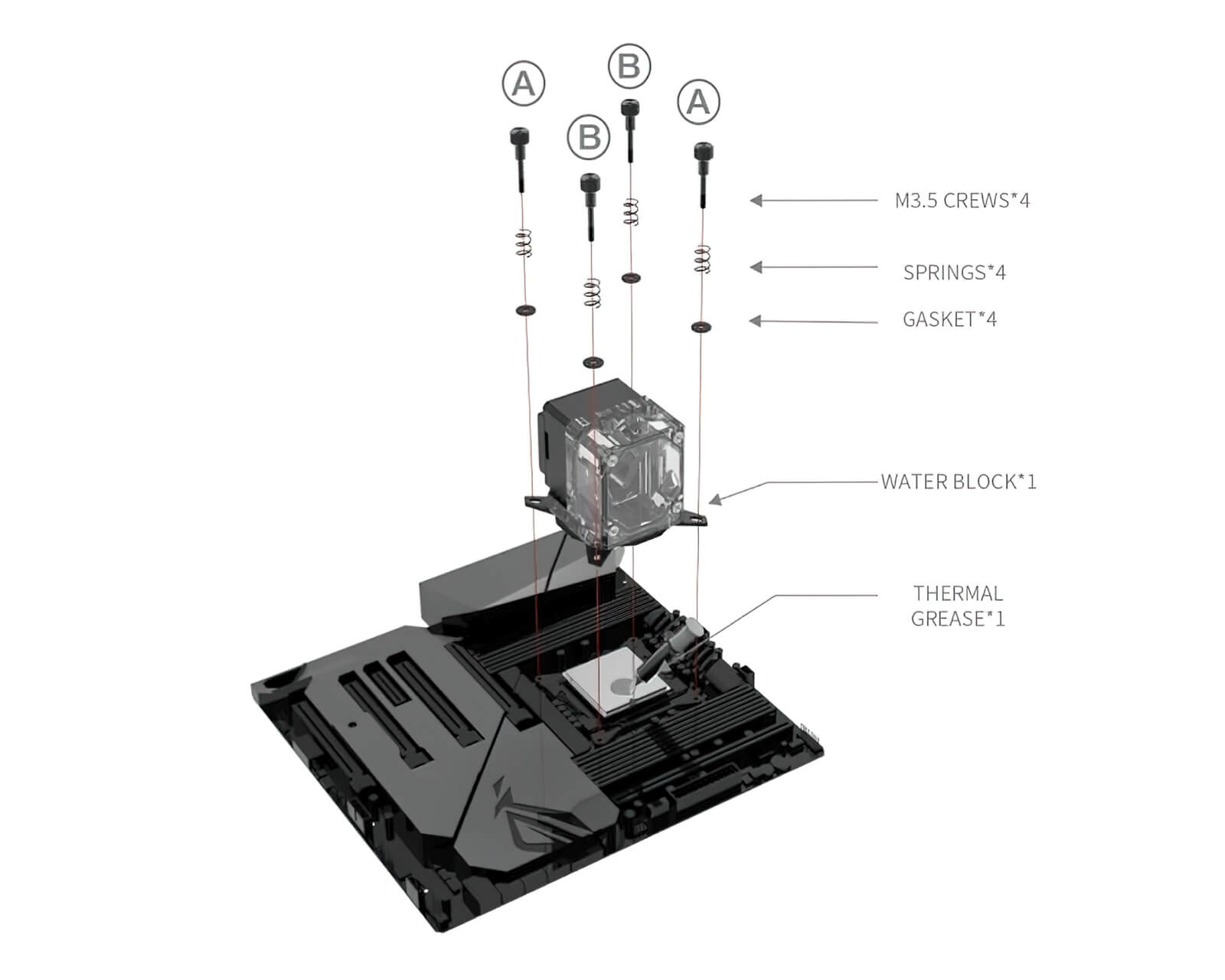 A

B

B

A

M3.5 CREWS*4

SPRINGS*4

GASKET*4

WATER BLOCK*1

THERMAL GREASE*1