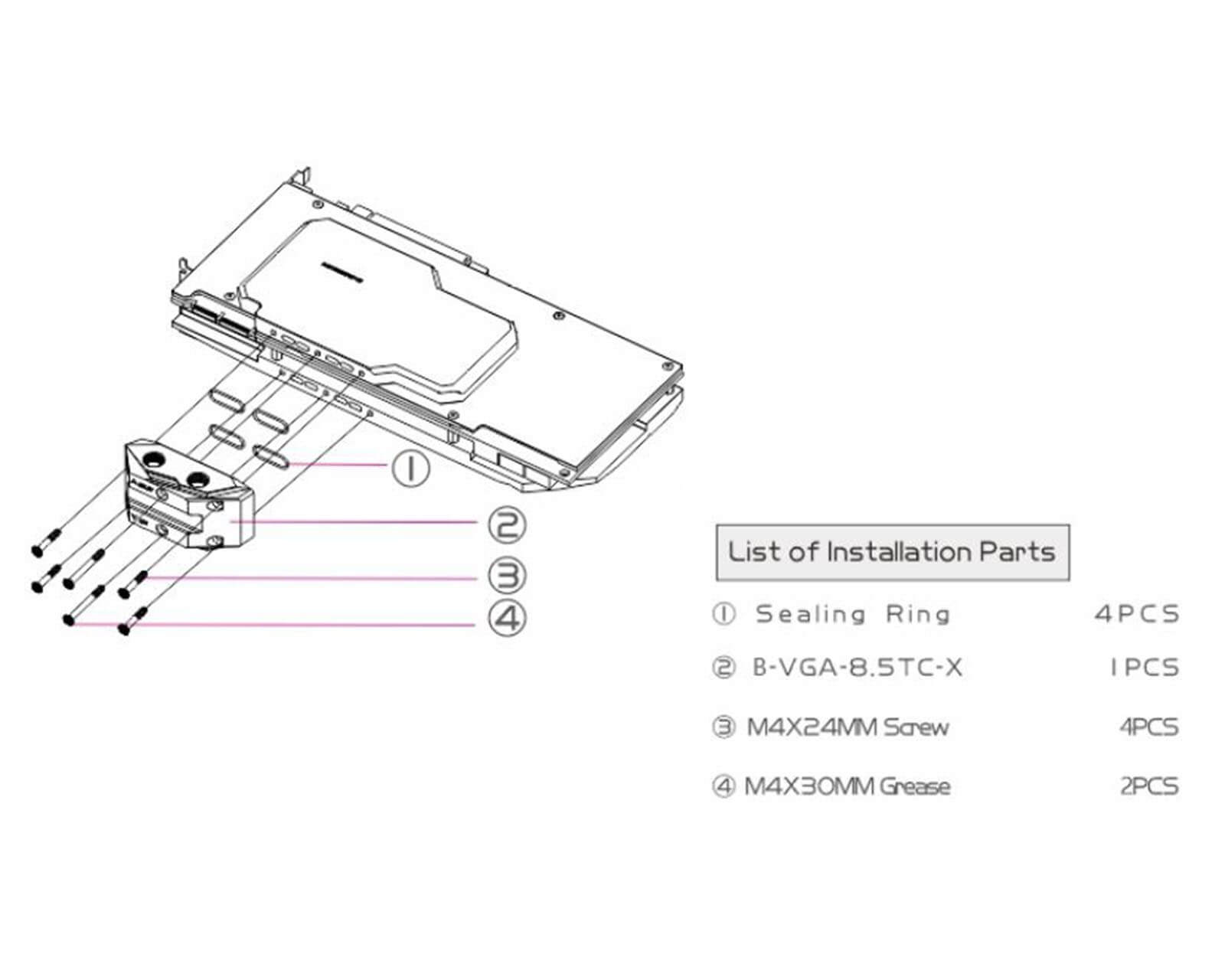 ①
②
③
④

List of Installation Parts

① Sealing Ring 4PCS

② B-VGA-8.5TC-X 1PCS

③ M4X24MM Screw 4PCS

④ M4X30MM Grease 2PCS