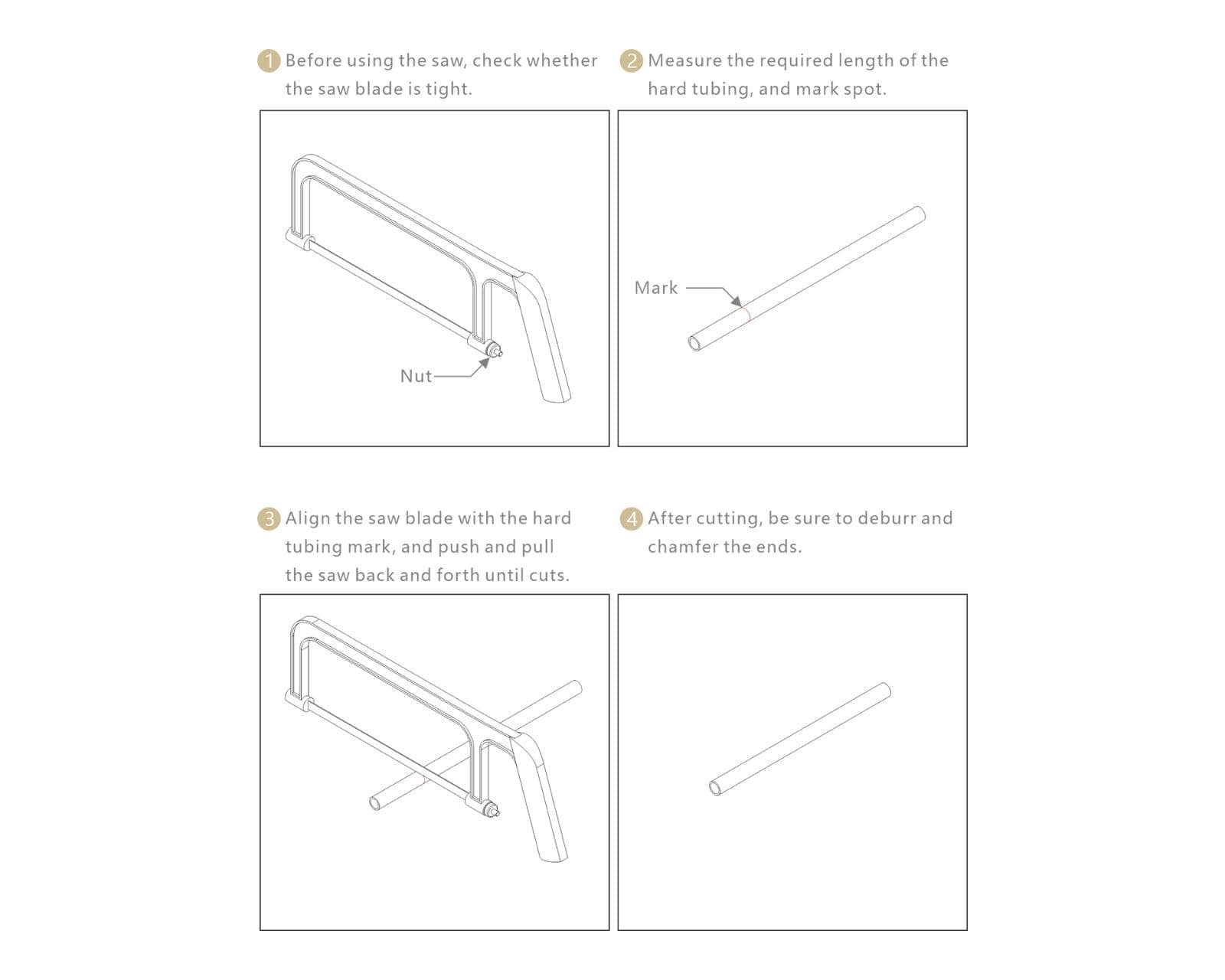 1 Before using the saw, check whether the saw blade is tight.

Nut

2 Measure the required length of the hard tubing, and mark spot.

Mark

3 Align the saw blade with the hard tubing mark, and push and pull the saw back and forth until cuts.

4 After cutting, be sure to deburr and chamfer the ends.