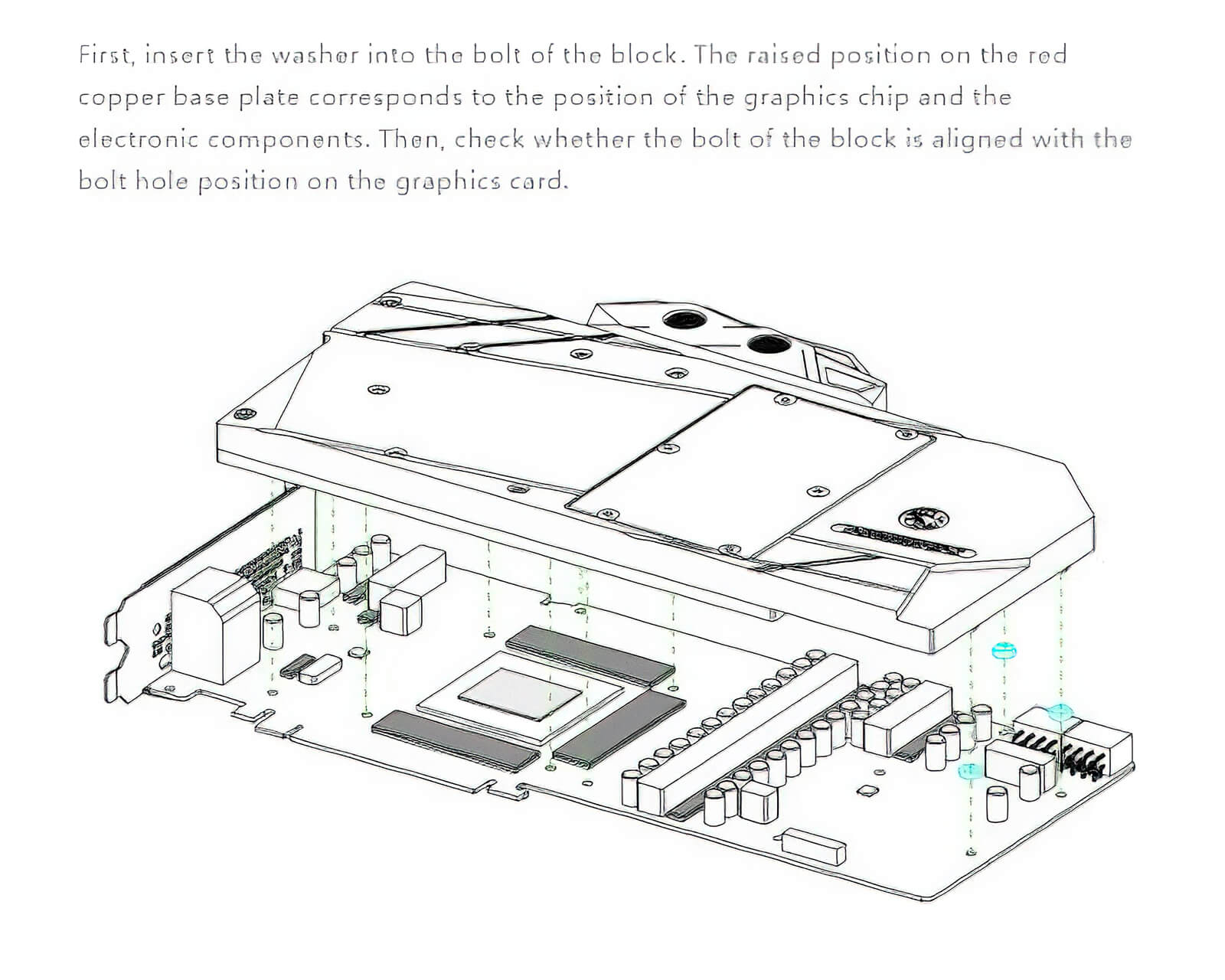 First, insert the washer into the bolt of the block. The raised position on the red copper base plate corresponds to the position of the graphics chip and the electronic components. Then, check whether the bolt of the block is aligned with the bolt hole position on the graphics card.