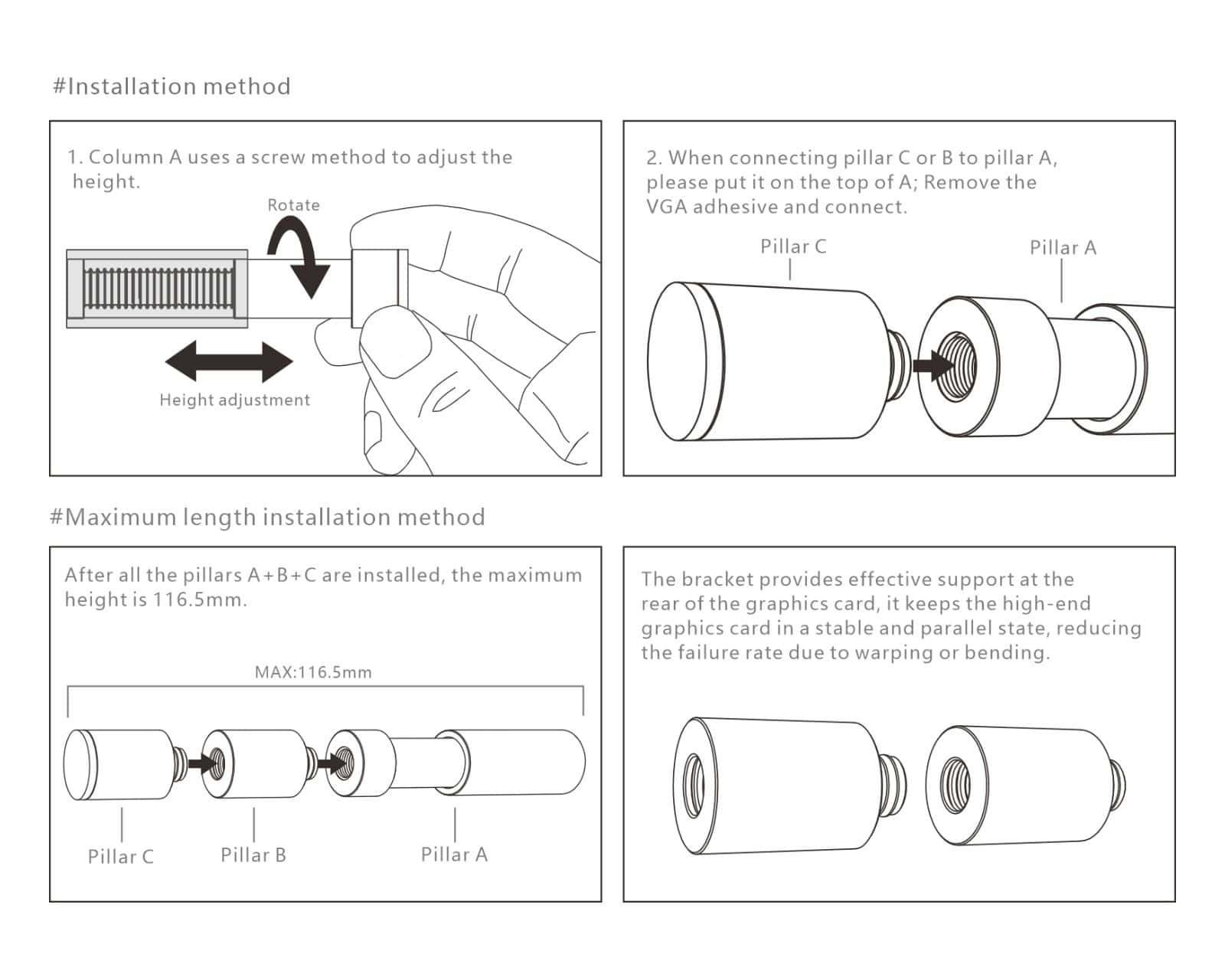 #Installation method

1. Column A uses a screw method to adjust the height.

Rotate

Height adjustment

2. When connecting pillar C or B to pillar A, please put it on the top of A; Remove the VGA adhesive and connect.

Pillar C

Pillar A

#Maximum length installation method

After all the pillars A+B+C are installed, the maximum height is 116.5mm.

MAX:116.5mm

Pillar C

Pillar B

Pillar A

The bracket provides effective support at the rear of the graphics card, it keeps the high-end graphics card in a stable and parallel state, reducing the failure rate due to warping or bending.