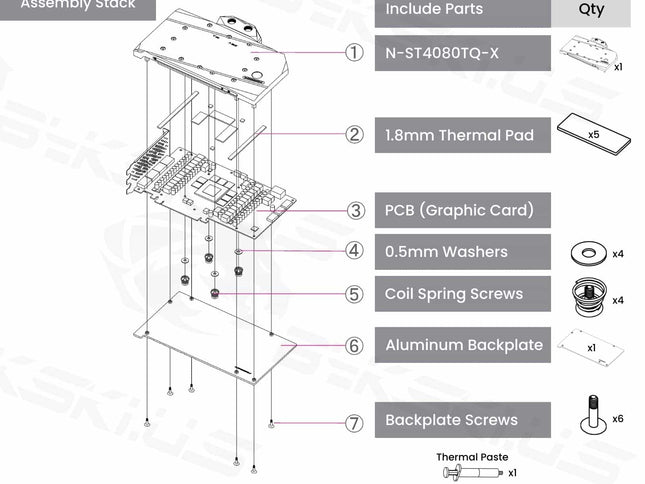 Assembly Stack

| Include Parts | Qty |
|---|---|
| ① N-ST4080TQ-X | x1 |
| ② 1.8mm Thermal Pad | x5 |
| ③ PCB (Graphic Card) | |
| ④ 0.5mm Washers | x4 |
| ⑤ Coil Spring Screws | x4 |
| ⑥ Aluminum Backplate | x1 |
| ⑦ Backplate Screws | x6 |

Thermal Paste x1