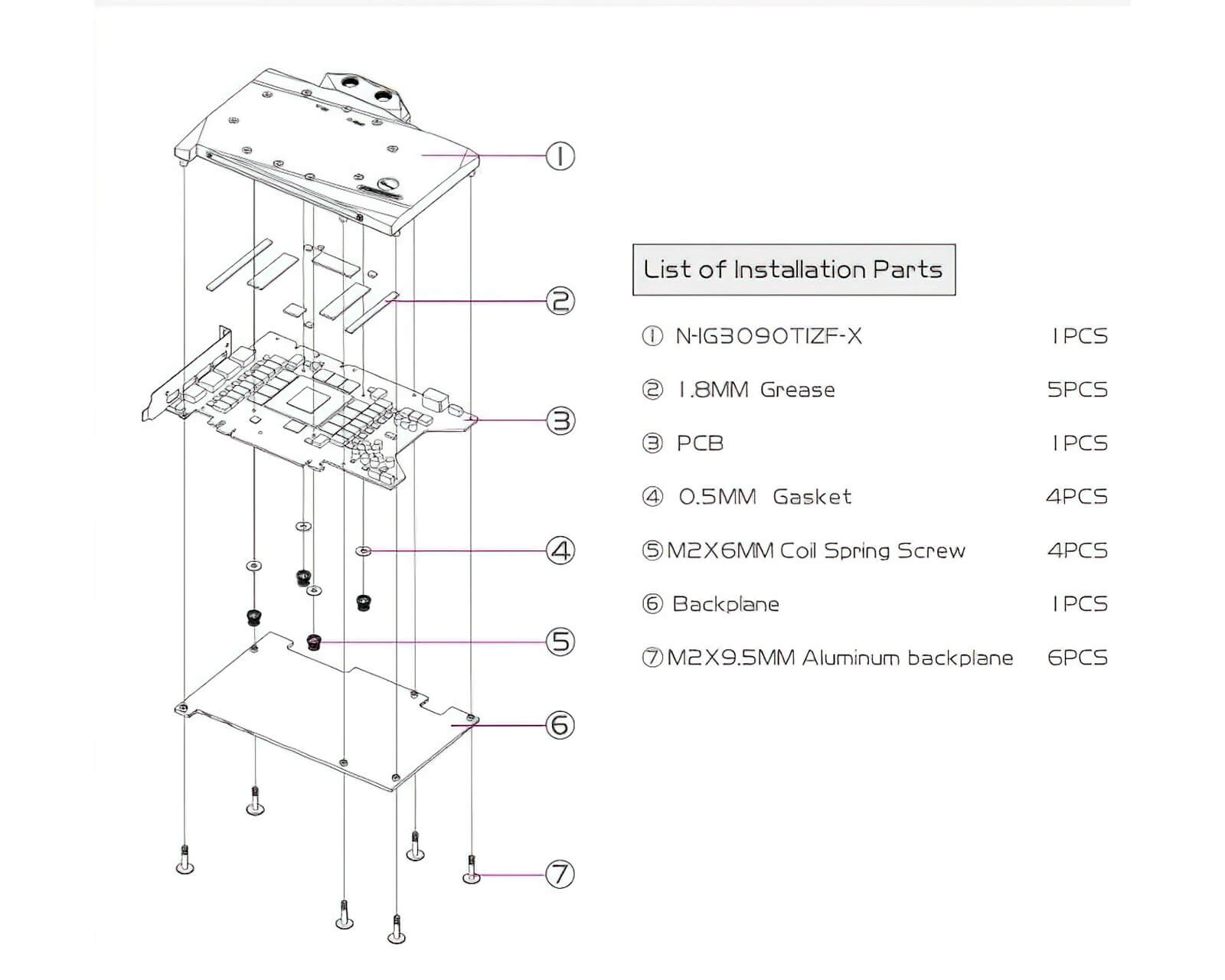 ①

②

③

④

⑤

⑥

⑦

List of Installation Parts

| | |
|---|---|
| ① N-IG3090TIZF-X | 1PCS |
| ② 1.8MM Grease | 5PCS |
| ③ PCB | 1PCS |
| ④ 0.5MM Gasket | 4PCS |
| ⑤ M2X6MM Coil Spring Screw | 4PCS |
| ⑥ Backplane | 1PCS |
| ⑦ M2X9.5MM Aluminum backplane | 6PCS |