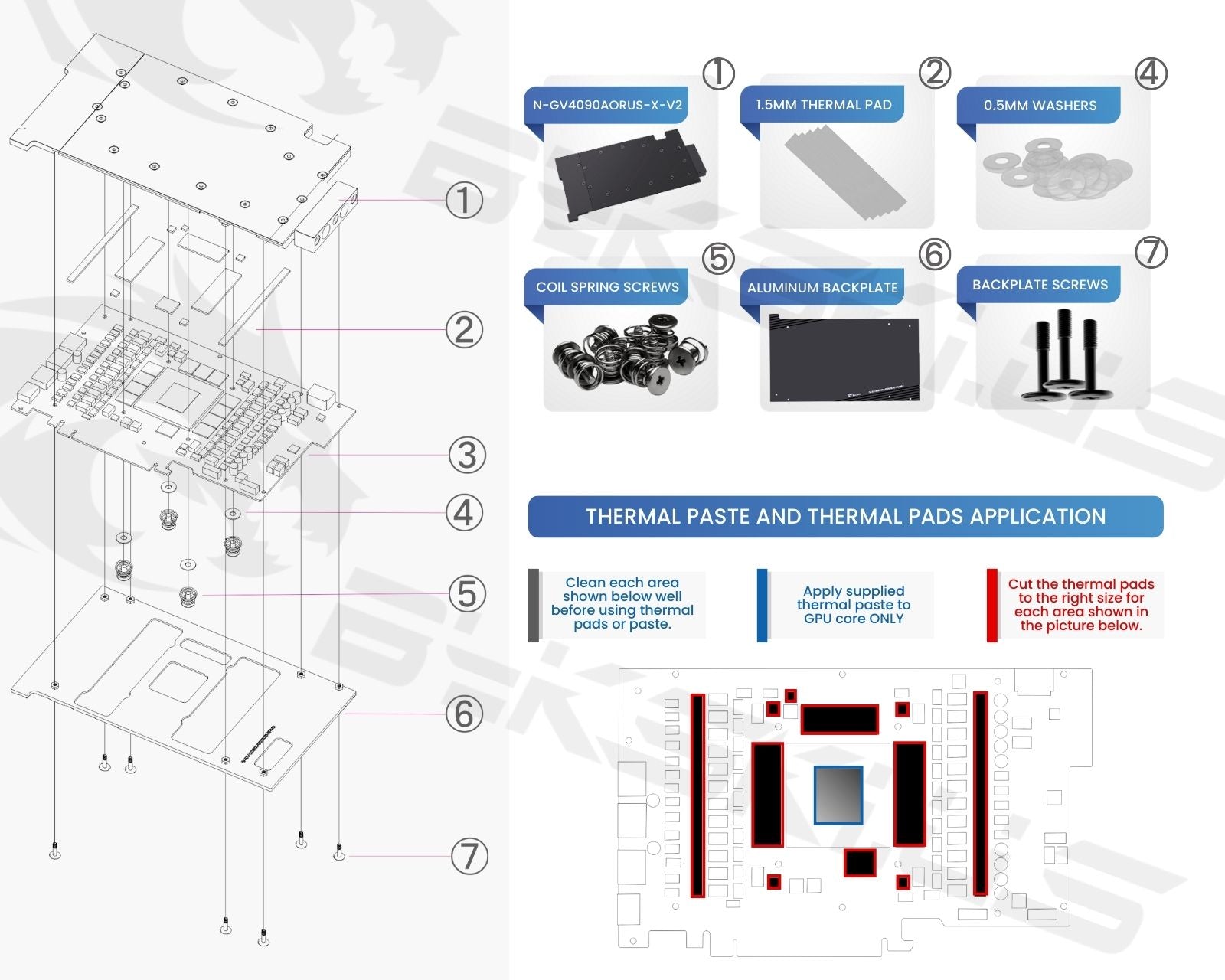 ①
②
③
④
⑤
⑥
⑦

① N-GV4090AORUS-X-V2

② 1.5MM THERMAL PAD

④ 0.5MM WASHERS

⑤ COIL SPRING SCREWS

⑥ ALUMINUM BACKPLATE

⑦ BACKPLATE SCREWS

THERMAL PASTE AND THERMAL PADS APPLICATION

Clean each area shown below well before using thermal pads or paste.

Apply supplied thermal paste to GPU core ONLY

Cut the thermal pads to the right size for each area shown in the picture below.