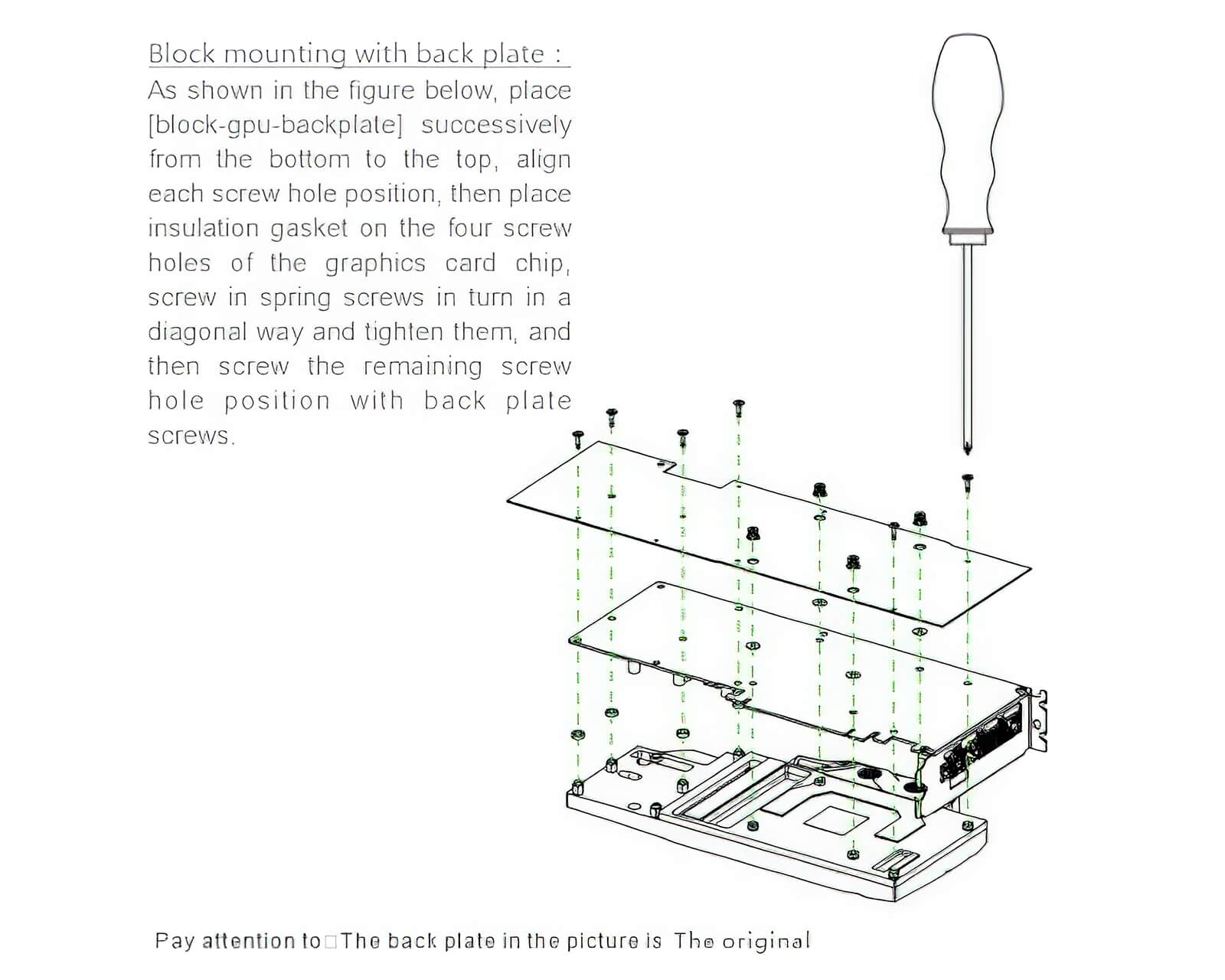 Block mounting with back plate :
As shown in the figure below, place [block-gpu-backplate] successively from the bottom to the top, align each screw hole position, then place insulation gasket on the four screw holes of the graphics card chip, screw in spring screws in turn in a diagonal way and tighten them, and then screw the remaining screw hole position with back plate screws.

Pay attention to□The back plate in the picture is The original