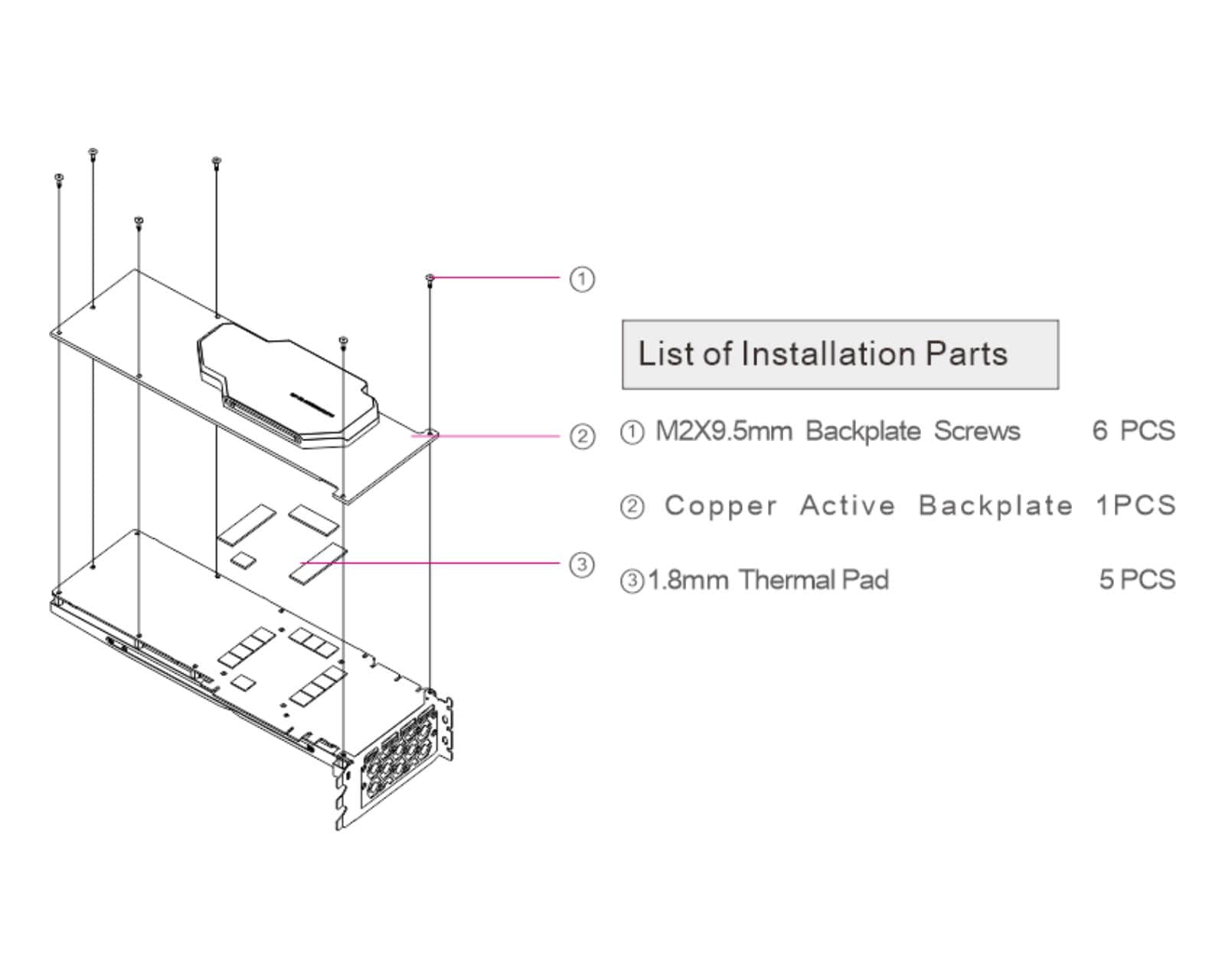 ①

②

③

List of Installation Parts

① M2X9.5mm Backplate Screws 6 PCS

② Copper Active Backplate 1PCS

③1.8mm Thermal Pad 5 PCS