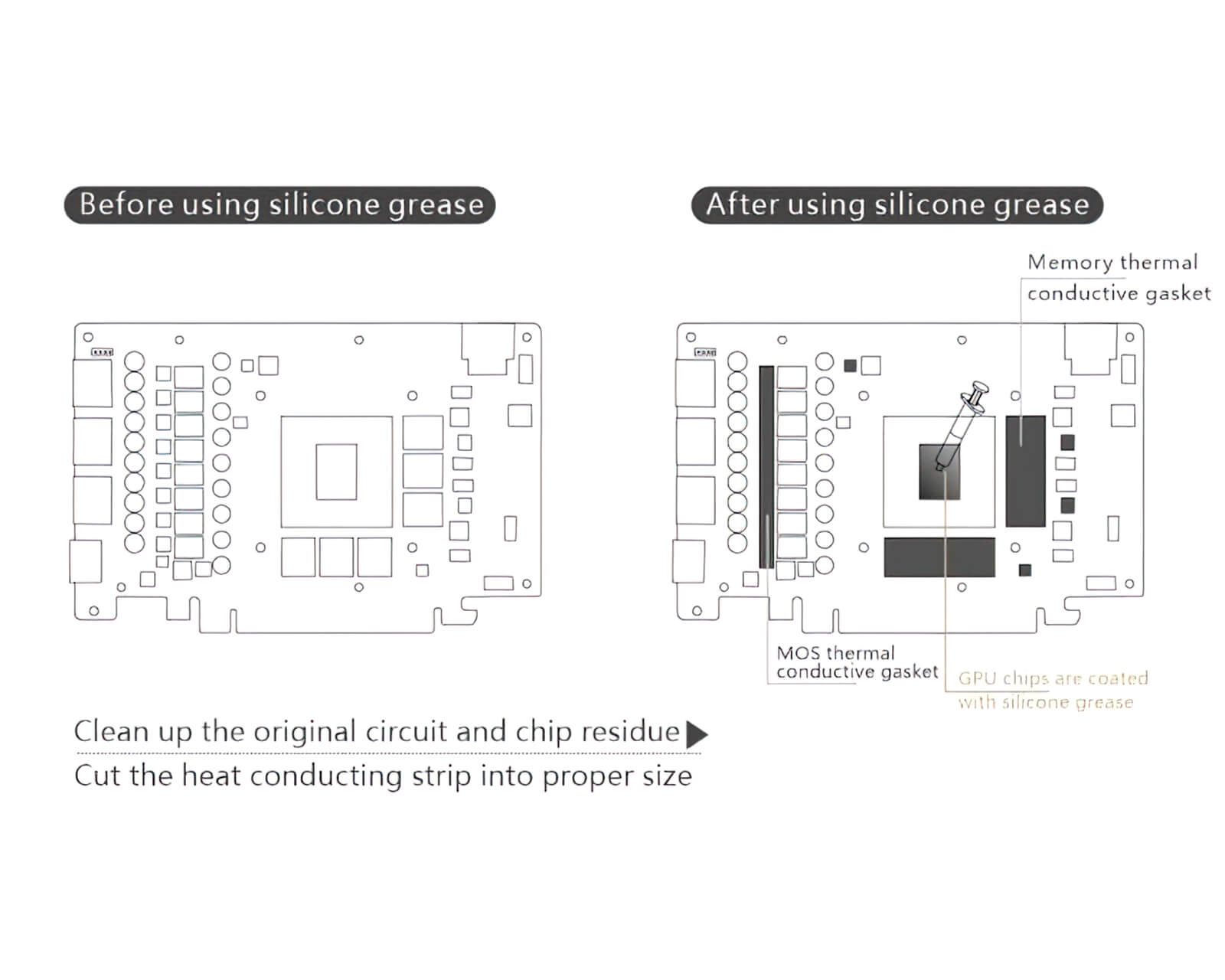 Before using silicone grease

After using silicone grease

Memory thermal conductive gasket

MOS thermal conductive gasket

GPU chips are coated with silicone grease

Clean up the original circuit and chip residue

Cut the heat conducting strip into proper size