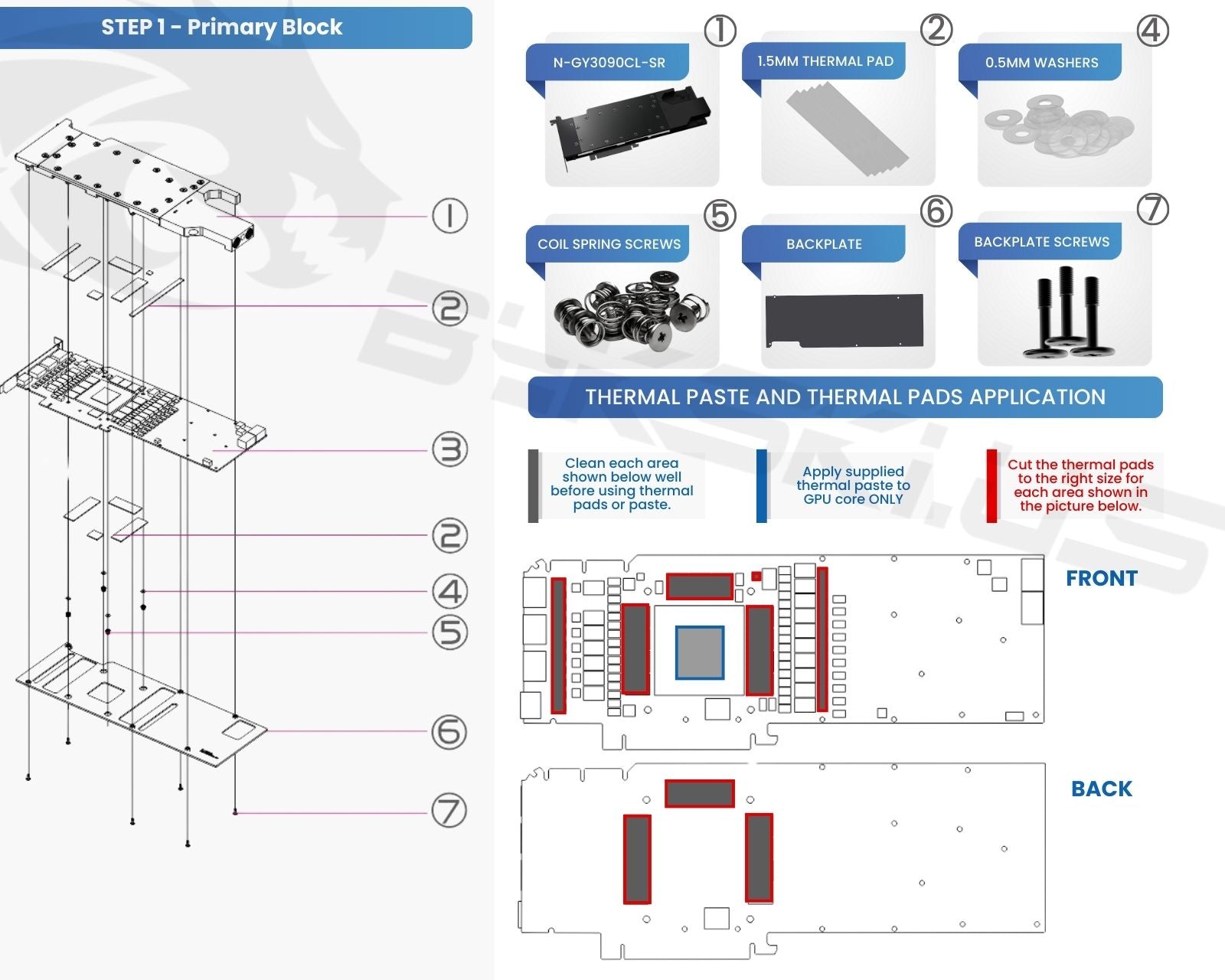 STEP 1 - Primary Block

①
②
③
②
④
⑤
⑥
⑦

① N-GY3090CL-SR

② 1.5MM THERMAL PAD

④ 0.5MM WASHERS

⑤ COIL SPRING SCREWS

⑥ BACKPLATE

⑦ BACKPLATE SCREWS

THERMAL PASTE AND THERMAL PADS APPLICATION

Clean each area shown below well before using thermal pads or paste.

Apply supplied thermal paste to GPU core ONLY

Cut the thermal pads to the right size for each area shown in the picture below.

FRONT

BACK