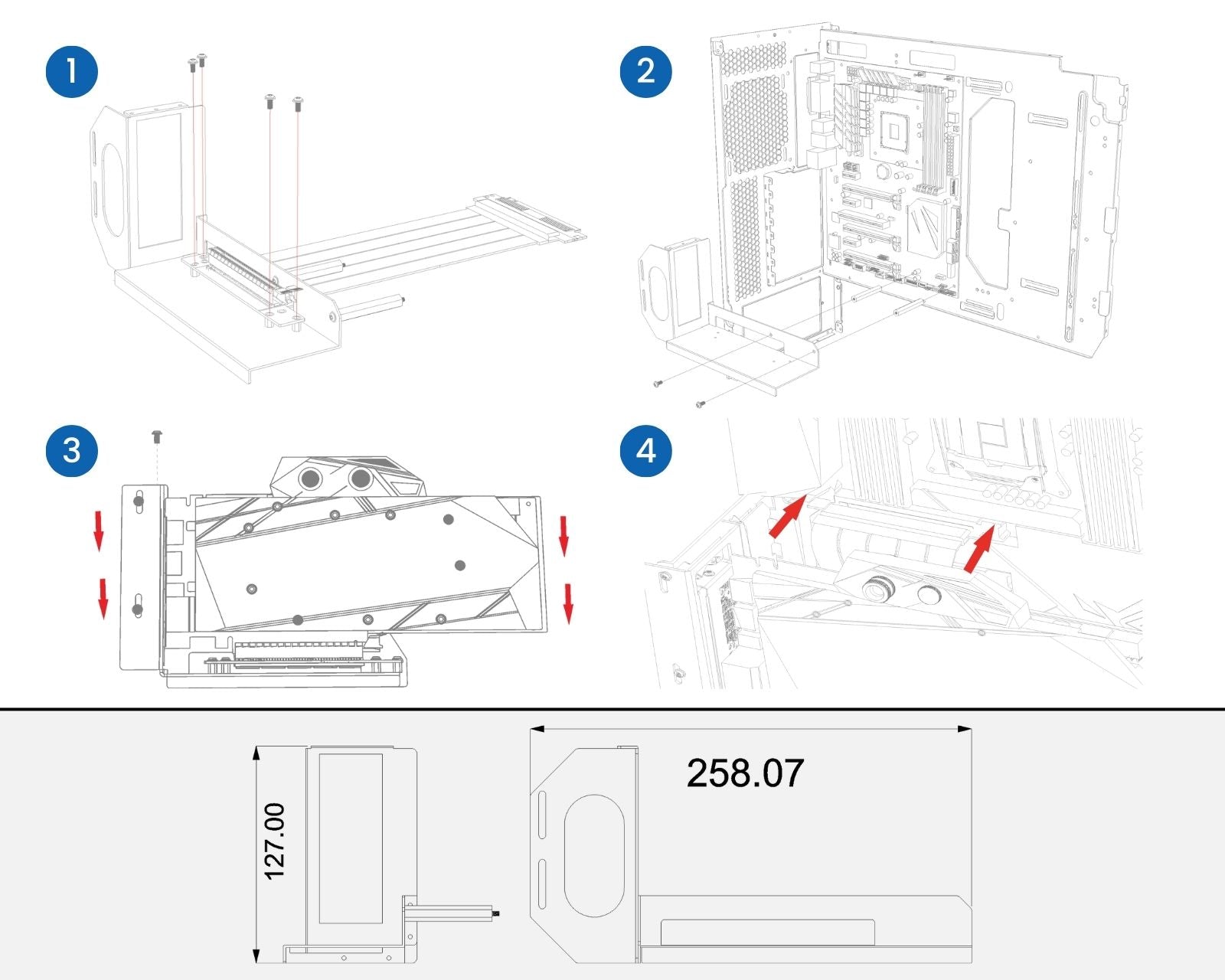 1

2

3

4

127.00

258.07