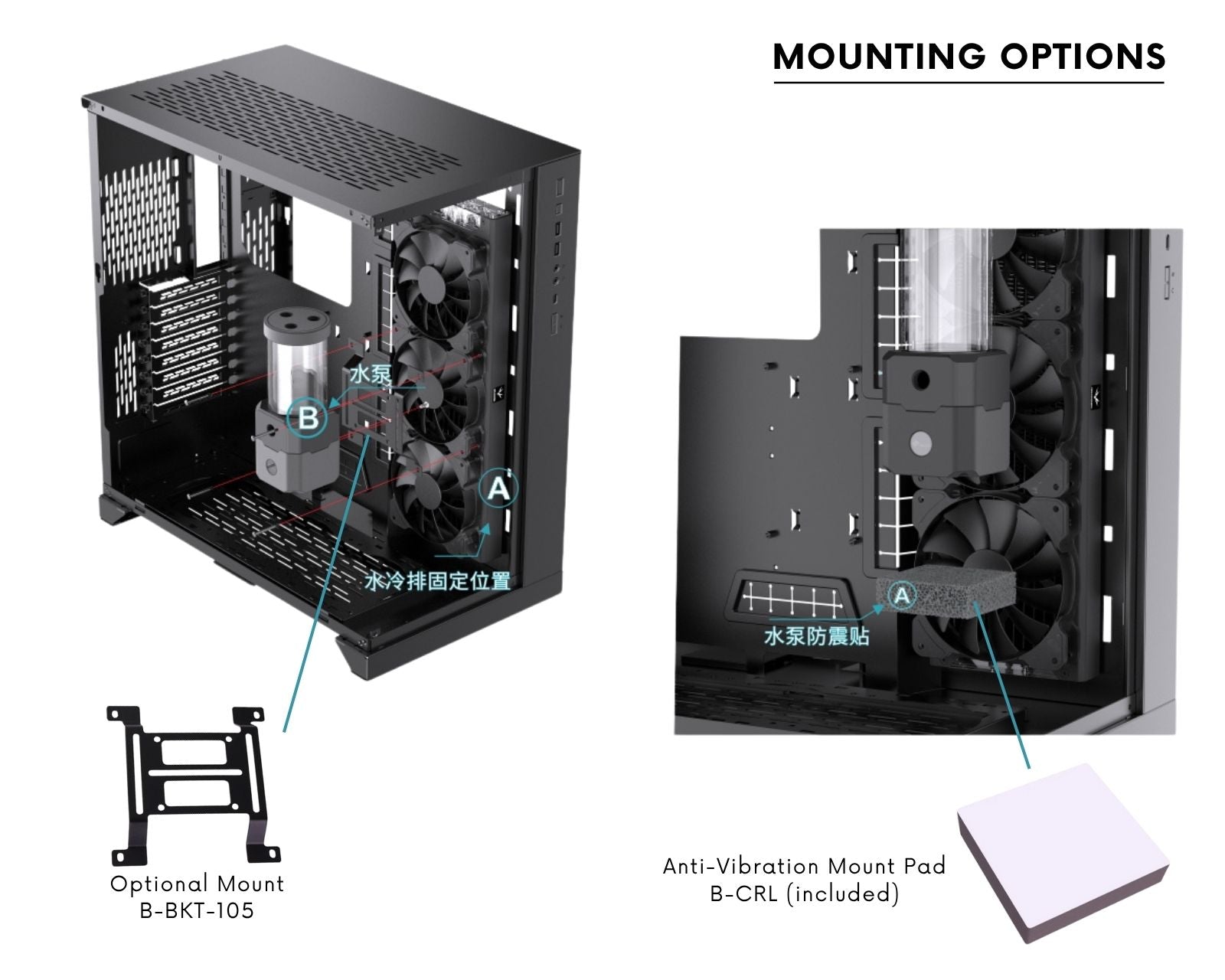 MOUNTING OPTIONS

水泵

B

A

水冷排固定位置

Optional Mount
B-BKT-105

A

水泵防震贴

Anti-Vibration Mount Pad
B-CRL (included)