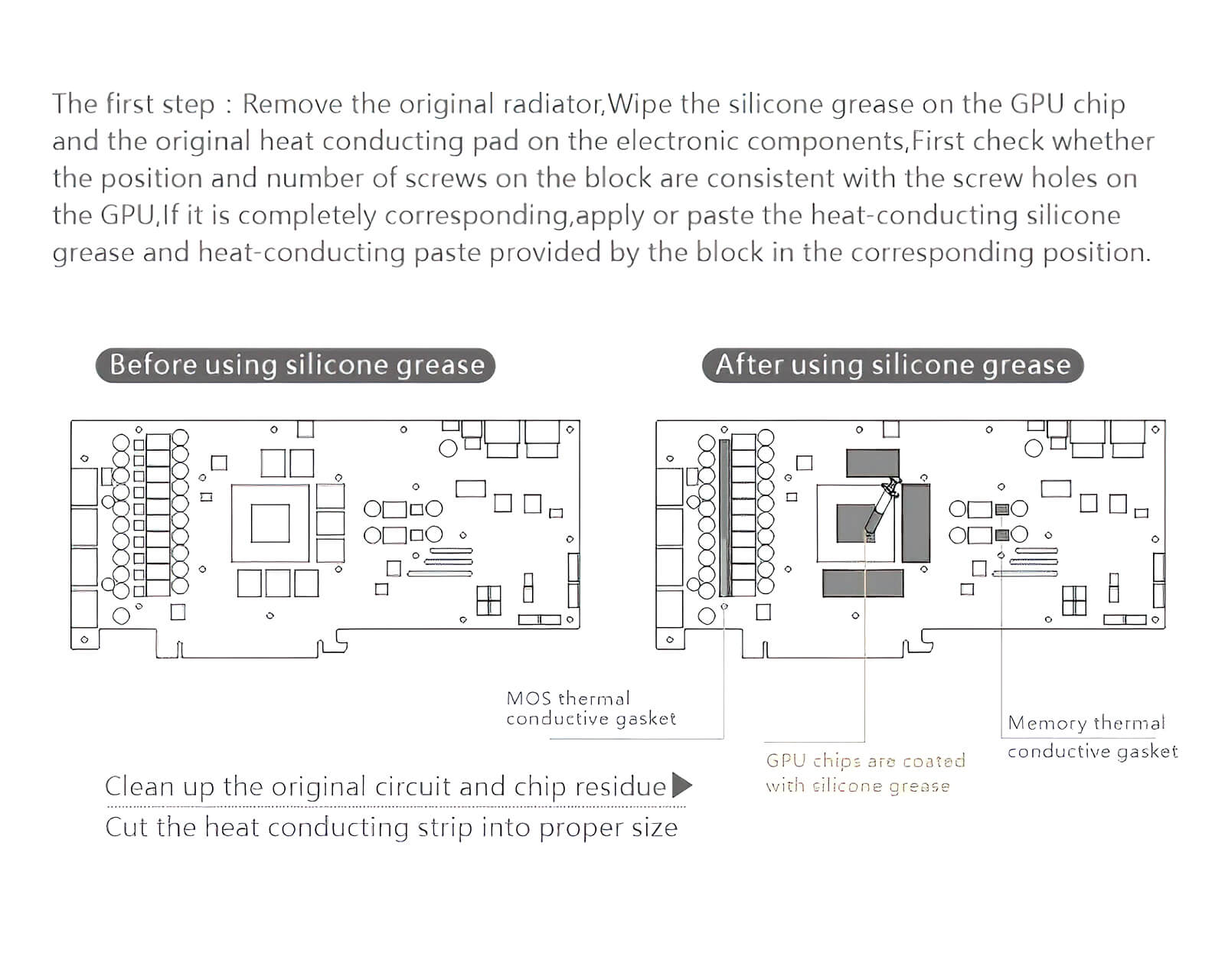 The first step : Remove the original radiator,Wipe the silicone grease on the GPU chip and the original heat conducting pad on the electronic components,First check whether the position and number of screws on the block are consistent with the screw holes on the GPU,If it is completely corresponding,apply or paste the heat-conducting silicone grease and heat-conducting paste provided by the block in the corresponding position.

Before using silicone grease

After using silicone grease

MOS thermal conductive gasket

GPU chips are coated with silicone grease

Memory thermal conductive gasket

Clean up the original circuit and chip residue

Cut the heat conducting strip into proper size