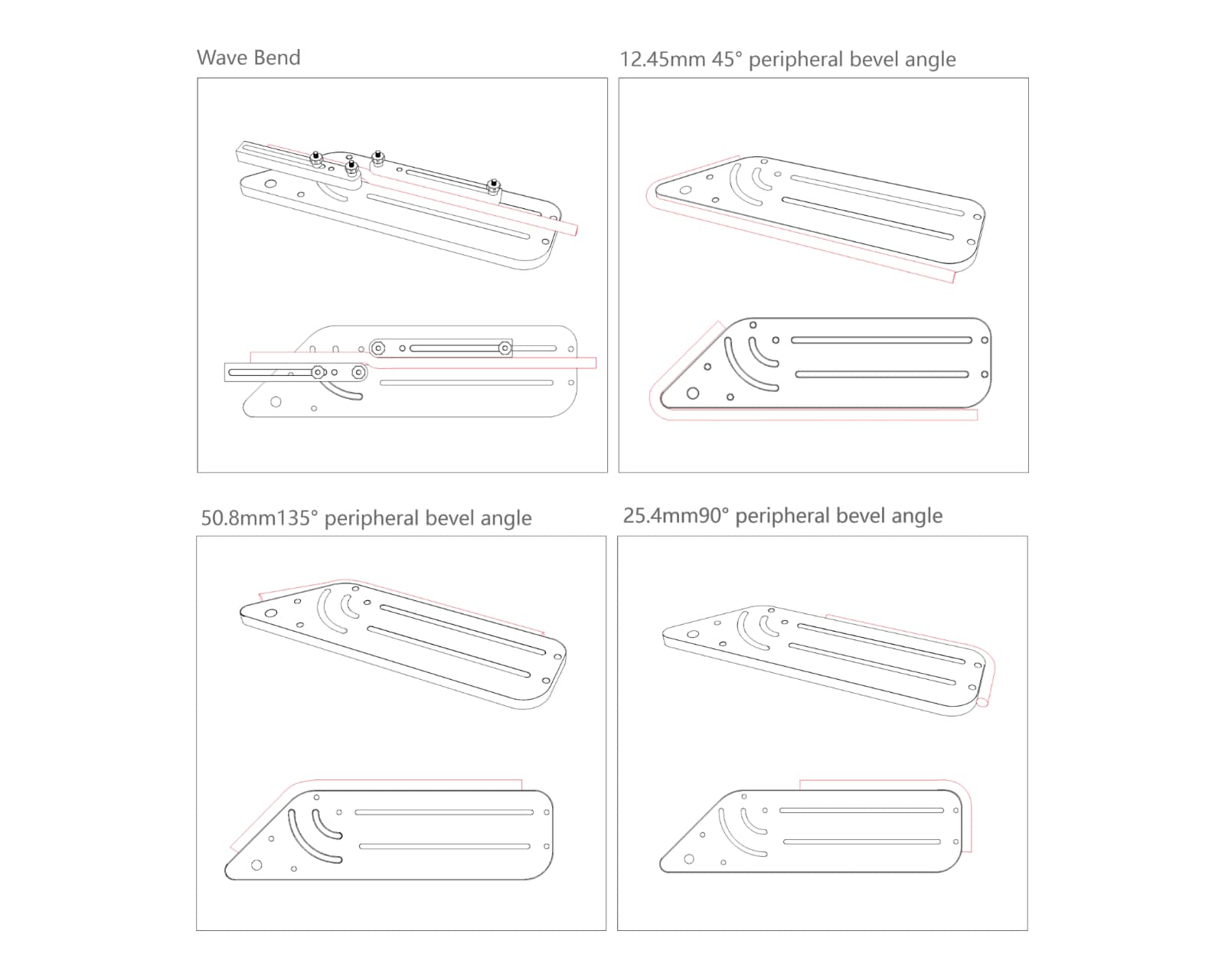 Wave Bend

12.45mm 45° peripheral bevel angle

50.8mm135° peripheral bevel angle

25.4mm90° peripheral bevel angle