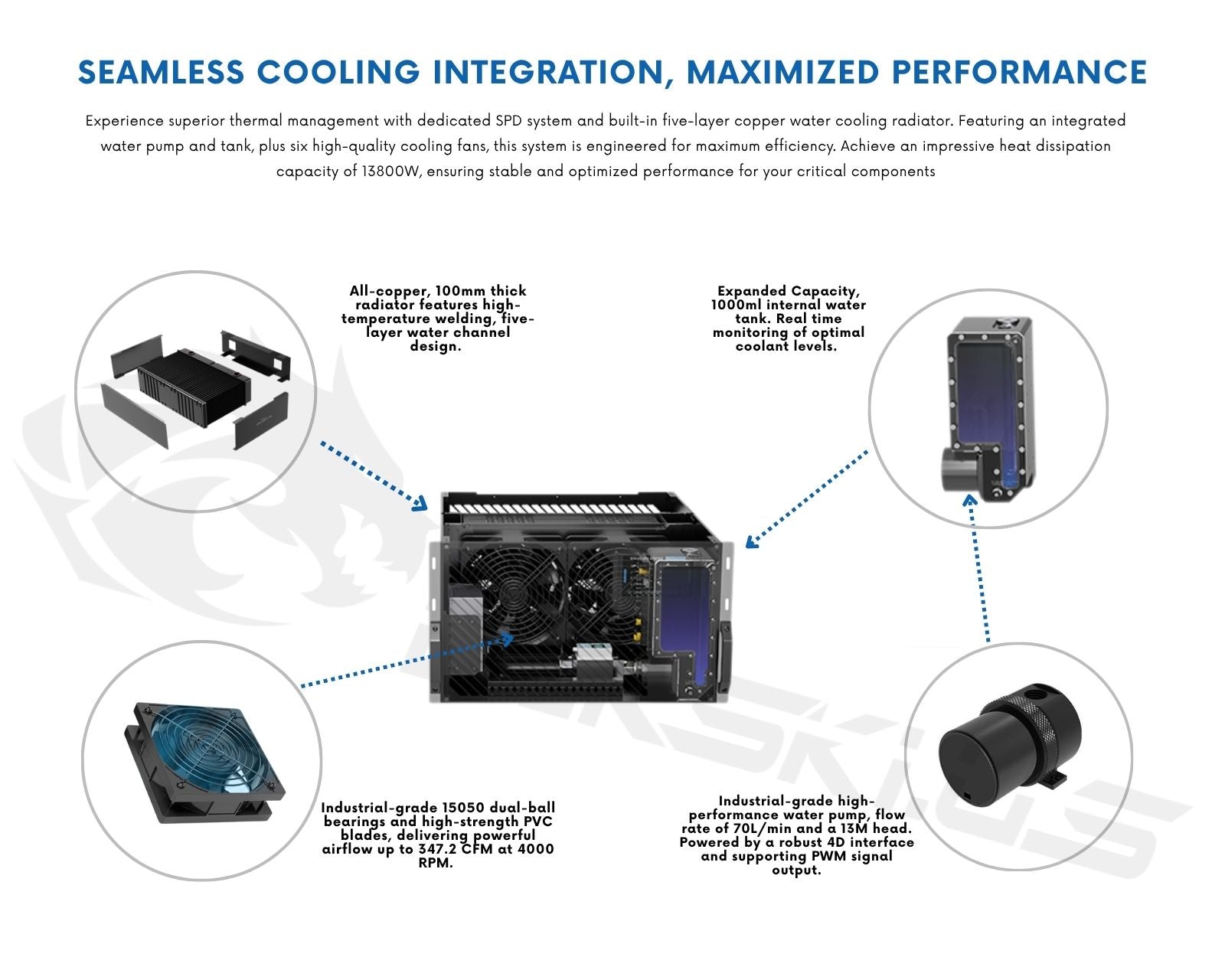 SEAMLESS COOLING INTEGRATION, MAXIMIZED PERFORMANCE

Experience superior thermal management with dedicated SPD system and built-in five-layer copper water cooling radiator. Featuring an integrated water pump and tank, plus six high-quality cooling fans, this system is engineered for maximum efficiency. Achieve an impressive heat dissipation capacity of 13800W, ensuring stable and optimized performance for your critical components

All-copper, 100mm thick radiator features high-temperature welding, five-layer water channel design.

Expanded Capacity, 1000ml internal water tank. Real time monitoring of optimal coolant levels.

Industrial-grade 15050 dual-ball bearings and high-strength PVC blades, delivering powerful airflow up to 347.2 CFM at 4000 RPM.

Industrial-grade high-performance water pump, flow rate of 70L/min and a 13M head. Powered by a robust 4D interface and supporting PWM signal output.