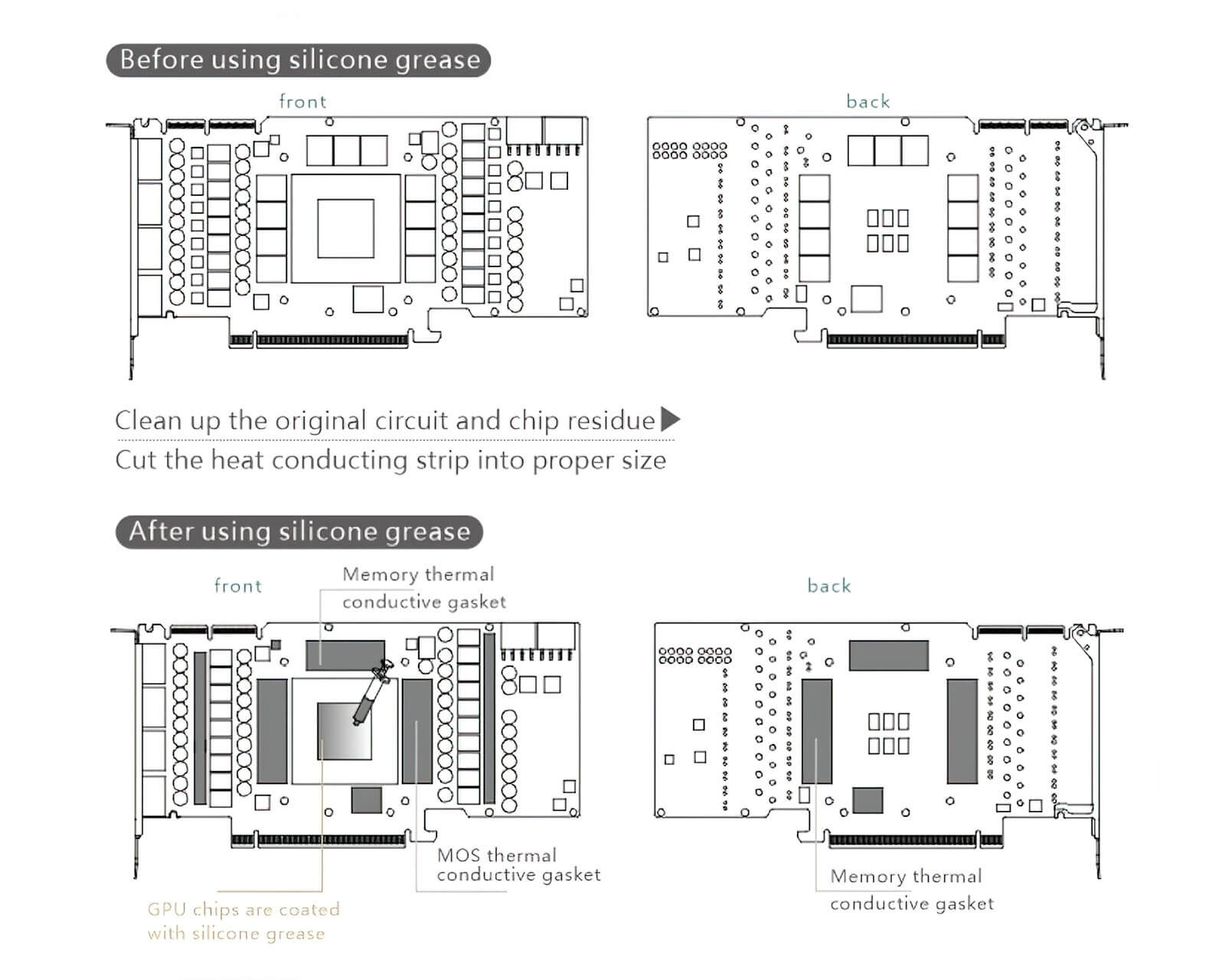 Before using silicone grease

front

back

Clean up the original circuit and chip residue

Cut the heat conducting strip into proper size

After using silicone grease

front

Memory thermal conductive gasket

back

MOS thermal conductive gasket

GPU chips are coated with silicone grease

Memory thermal conductive gasket