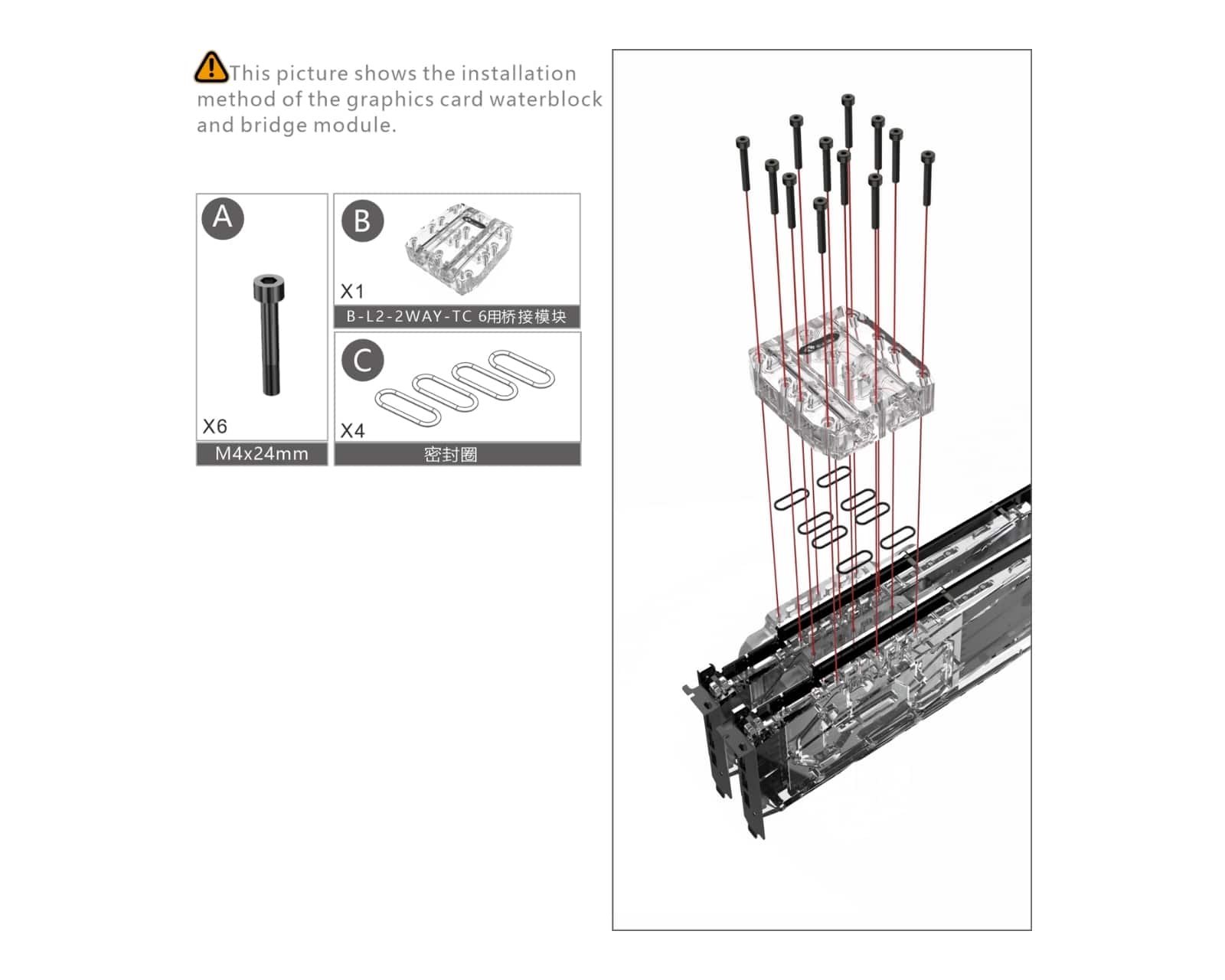 This picture shows the installation method of the graphics card waterblock and bridge module.

A

X6

M4x24mm

B

X1

B-L2-2WAY-TC 6用桥接模块

C

X4

密封圈