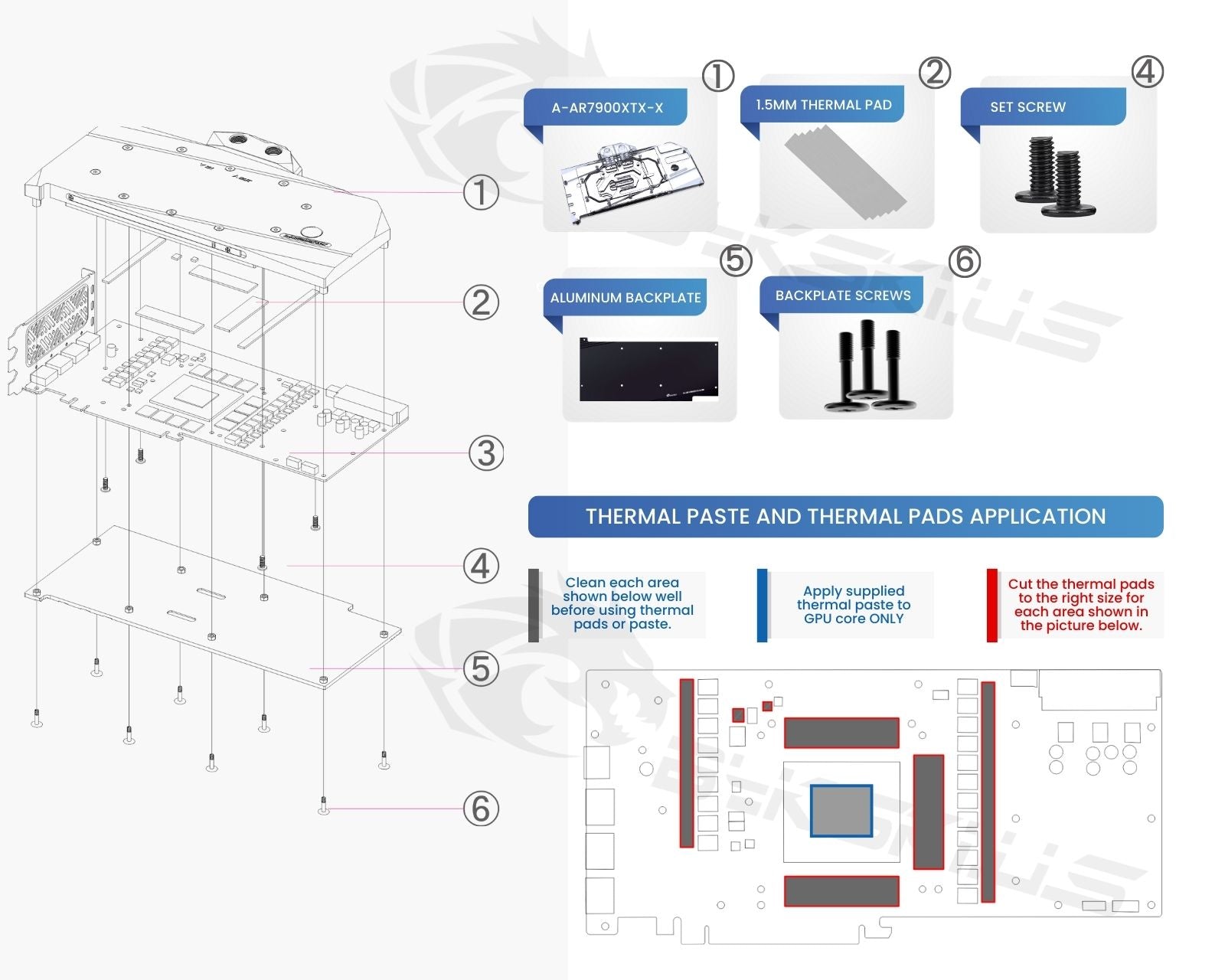 ①
②
③
④
⑤
⑥

① A-AR7900XTX-X
② 1.5MM THERMAL PAD
④ SET SCREW
⑤ ALUMINUM BACKPLATE
⑥ BACKPLATE SCREWS

THERMAL PASTE AND THERMAL PADS APPLICATION

Clean each area shown below well before using thermal pads or paste.

Apply supplied thermal paste to GPU core ONLY

Cut the thermal pads to the right size for each area shown in the picture below.