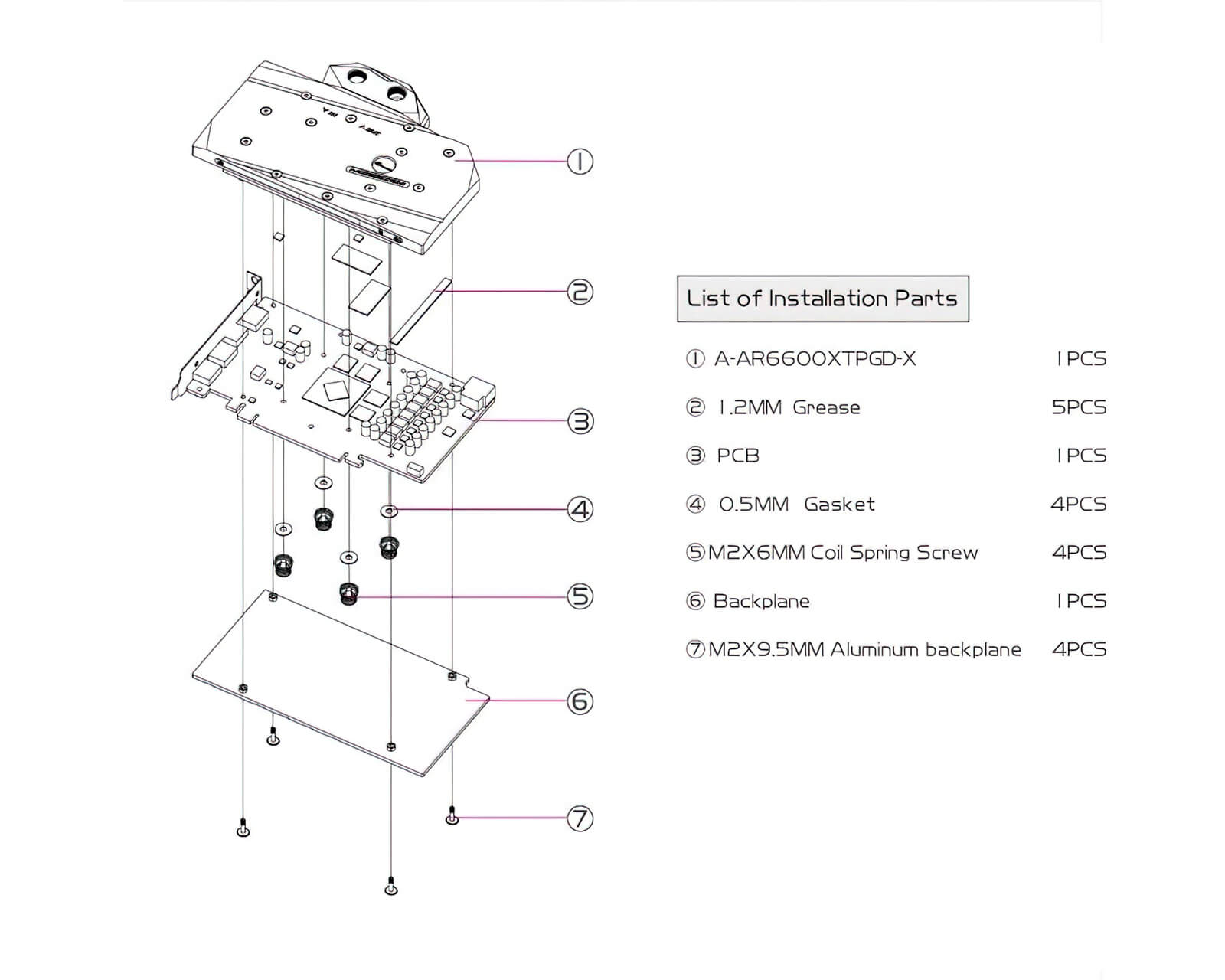 ①
②
③
④
⑤
⑥
⑦

List of Installation Parts

| | |
|---|---|
| ① A-AR6600XTPGD-X | 1PCS |
| ② 1.2MM Grease | 5PCS |
| ③ PCB | 1PCS |
| ④ 0.5MM Gasket | 4PCS |
| ⑤ M2X6MM Coil Spring Screw | 4PCS |
| ⑥ Backplane | 1PCS |
| ⑦ M2X9.5MM Aluminum backplane | 4PCS |