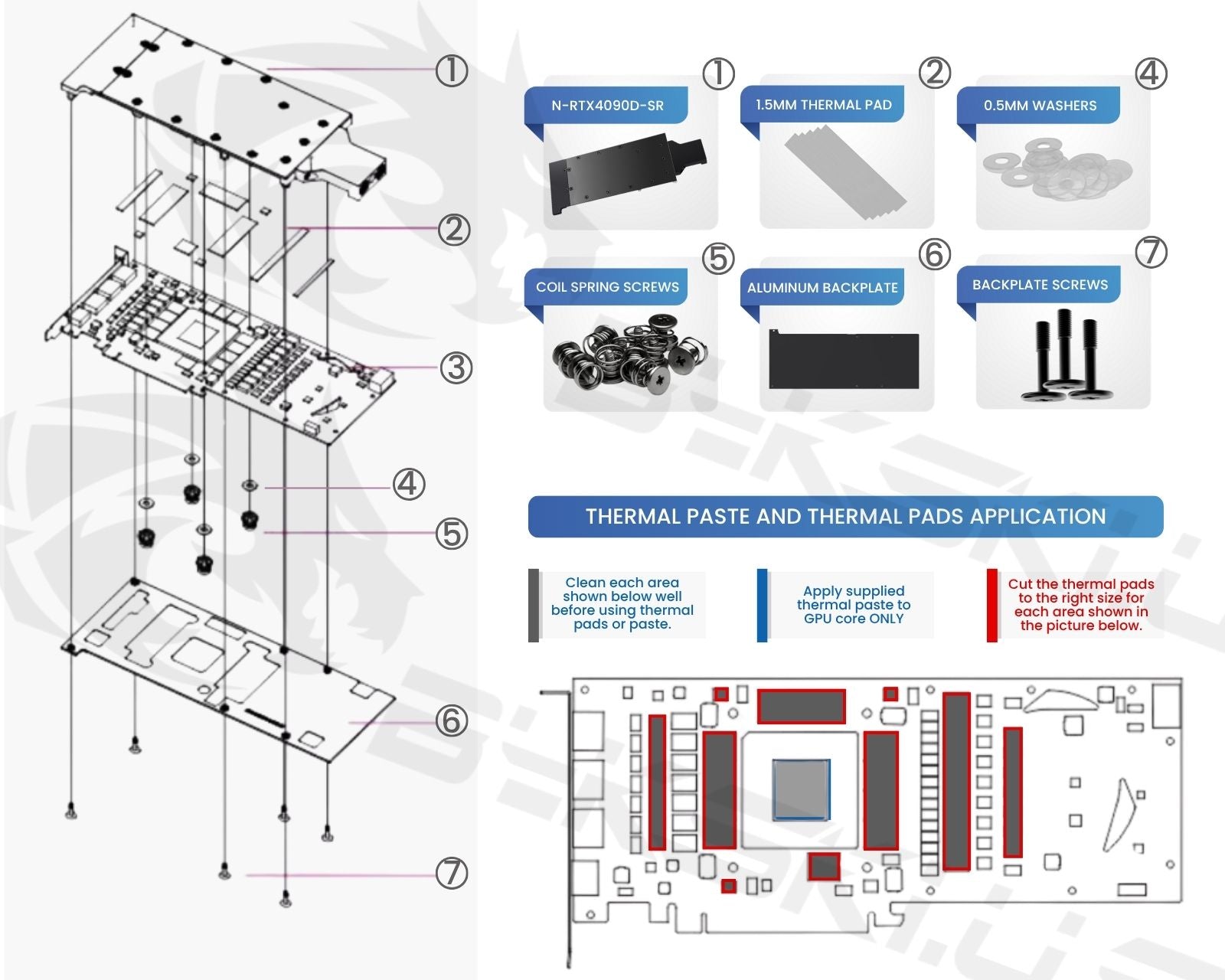 ①
②
③
④
⑤
⑥
⑦

① N-RTX4090D-SR
② 1.5MM THERMAL PAD
④ 0.5MM WASHERS
⑤ COIL SPRING SCREWS
⑥ ALUMINUM BACKPLATE
⑦ BACKPLATE SCREWS

THERMAL PASTE AND THERMAL PADS APPLICATION

Clean each area shown below well before using thermal pads or paste.

Apply supplied thermal paste to GPU core ONLY

Cut the thermal pads to the right size for each area shown in the picture below.