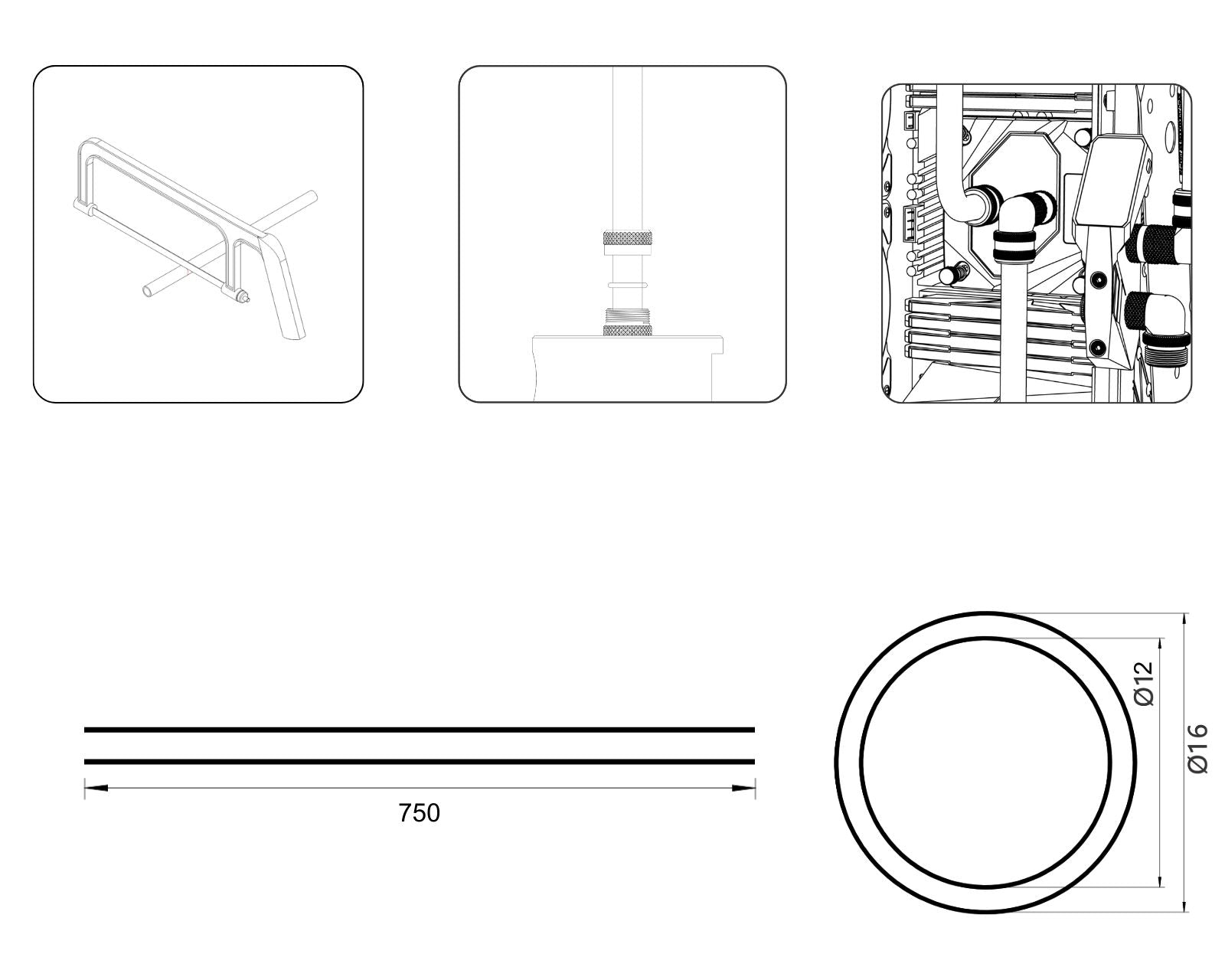 750

Ø12

Ø16