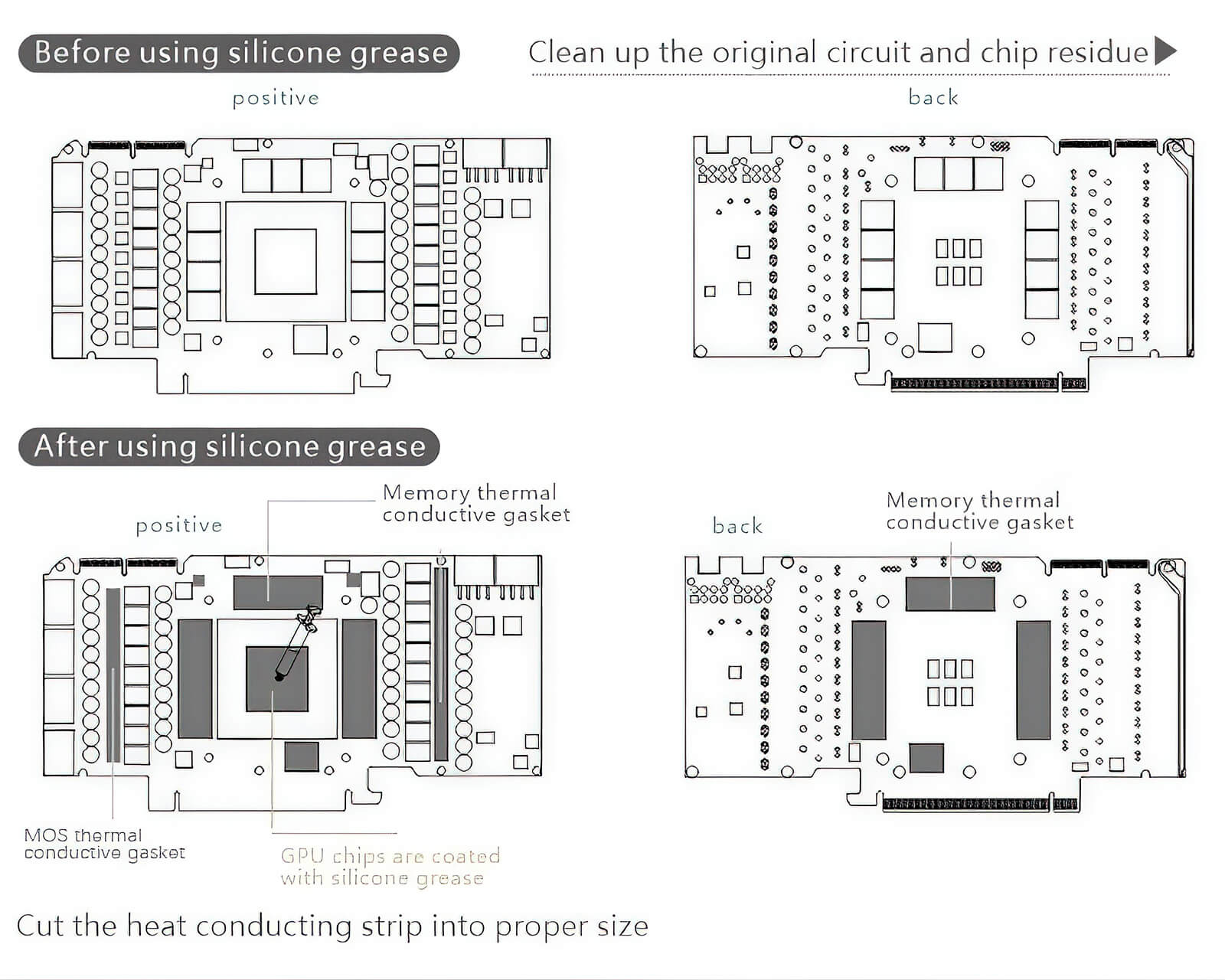 Before using silicone grease

Clean up the original circuit and chip residue

positive

back

After using silicone grease

positive

Memory thermal conductive gasket

back

Memory thermal conductive gasket

MOS thermal conductive gasket

GPU chips are coated with silicone grease

Cut the heat conducting strip into proper size