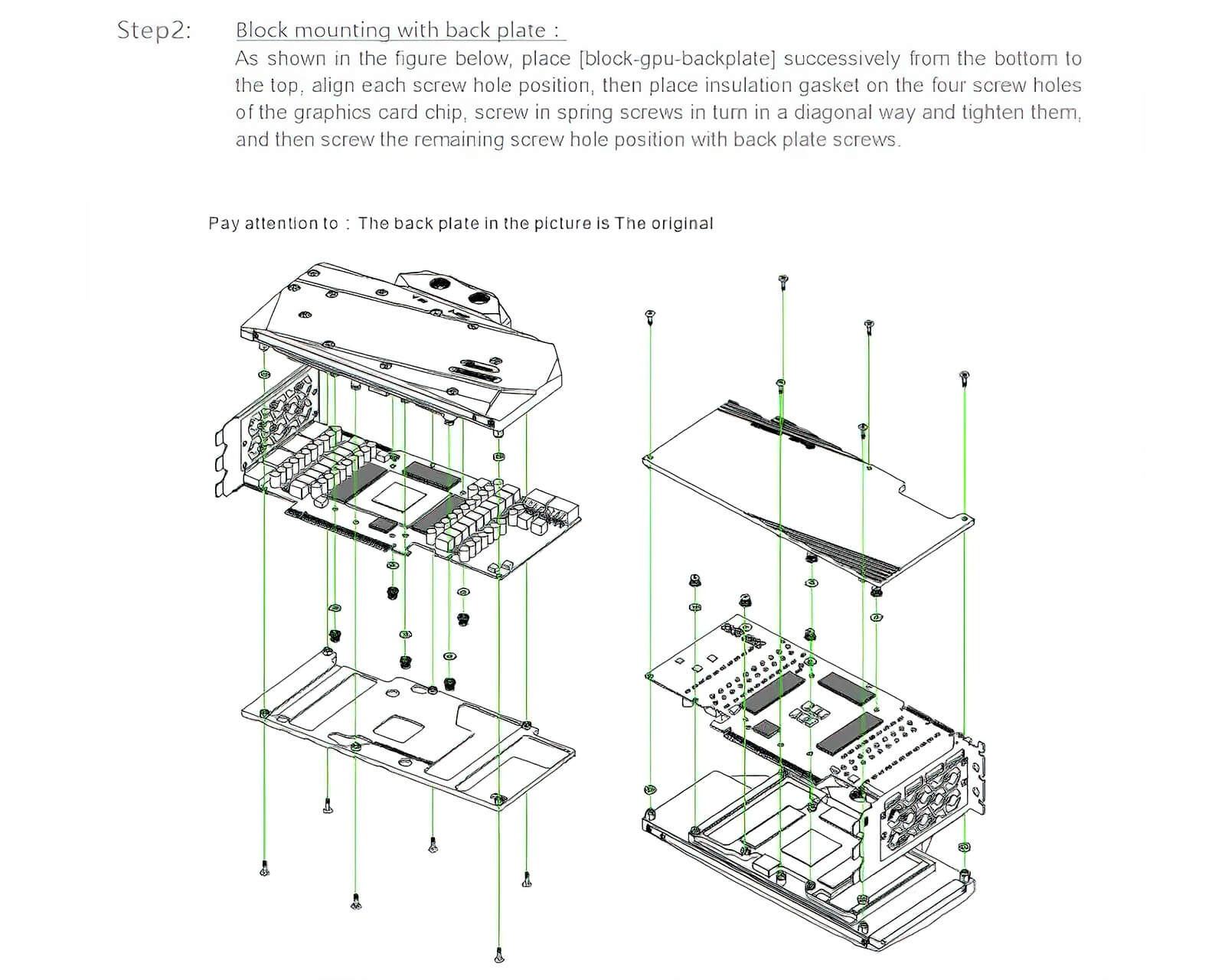 Step2: Block mounting with back plate :

As shown in the figure below, place [block-gpu-backplate] successively from the bottom to the top, align each screw hole position, then place insulation gasket on the four screw holes of the graphics card chip, screw in spring screws in turn in a diagonal way and tighten them, and then screw the remaining screw hole position with back plate screws.

Pay attention to : The back plate in the picture is The original