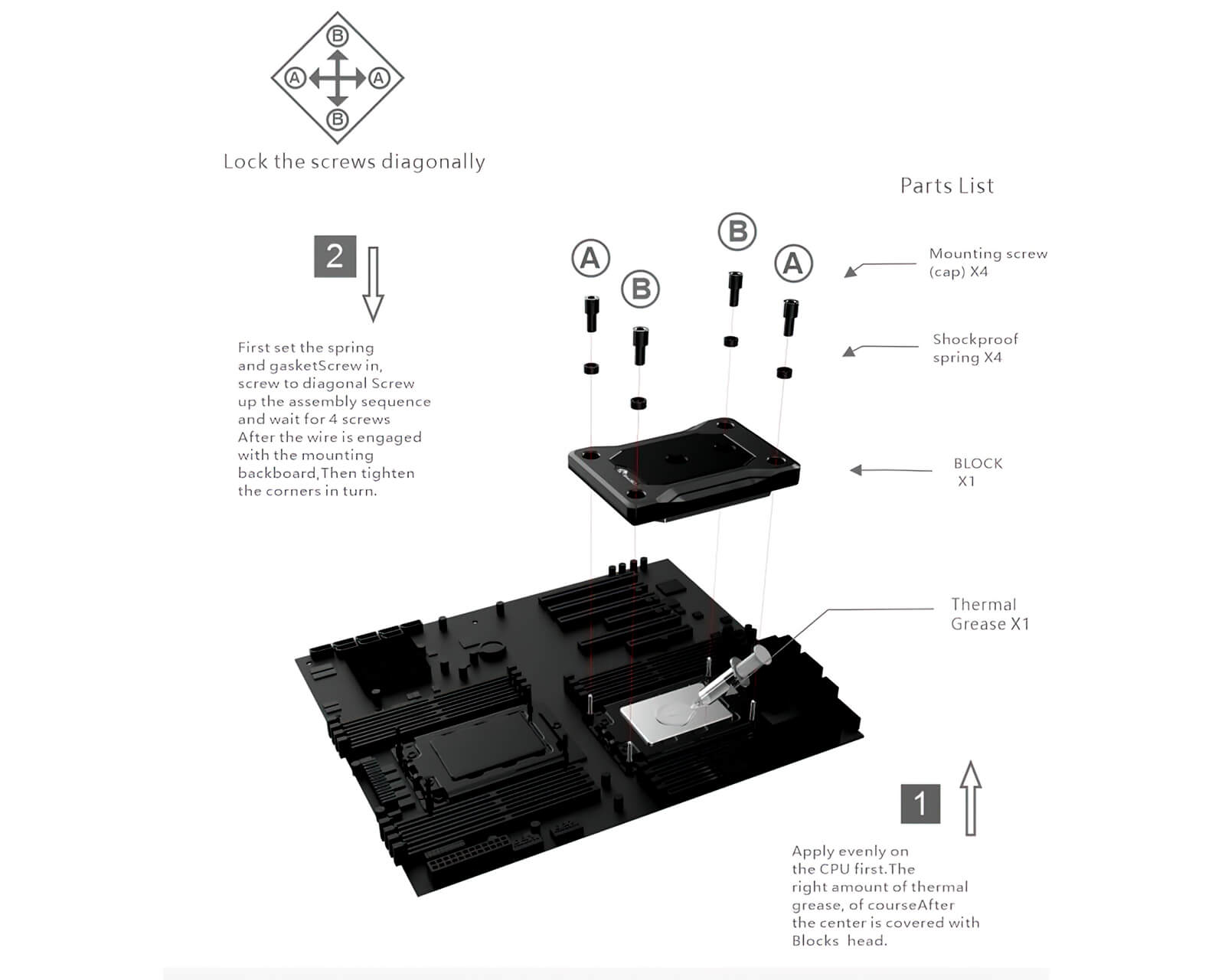 B
A A
B

Lock the screws diagonally

Parts List

2

First set the spring and gasketScrew in, screw to diagonal Screw up the assembly sequence and wait for 4 screws After the wire is engaged with the mounting backboard,Then tighten the corners in turn.

A B B A

Mounting screw (cap) X4

Shockproof spring X4

BLOCK X1

Thermal Grease X1

1

Apply evenly on the CPU first.The right amount of thermal grease, of courseAfter the center is covered with Blocks head.