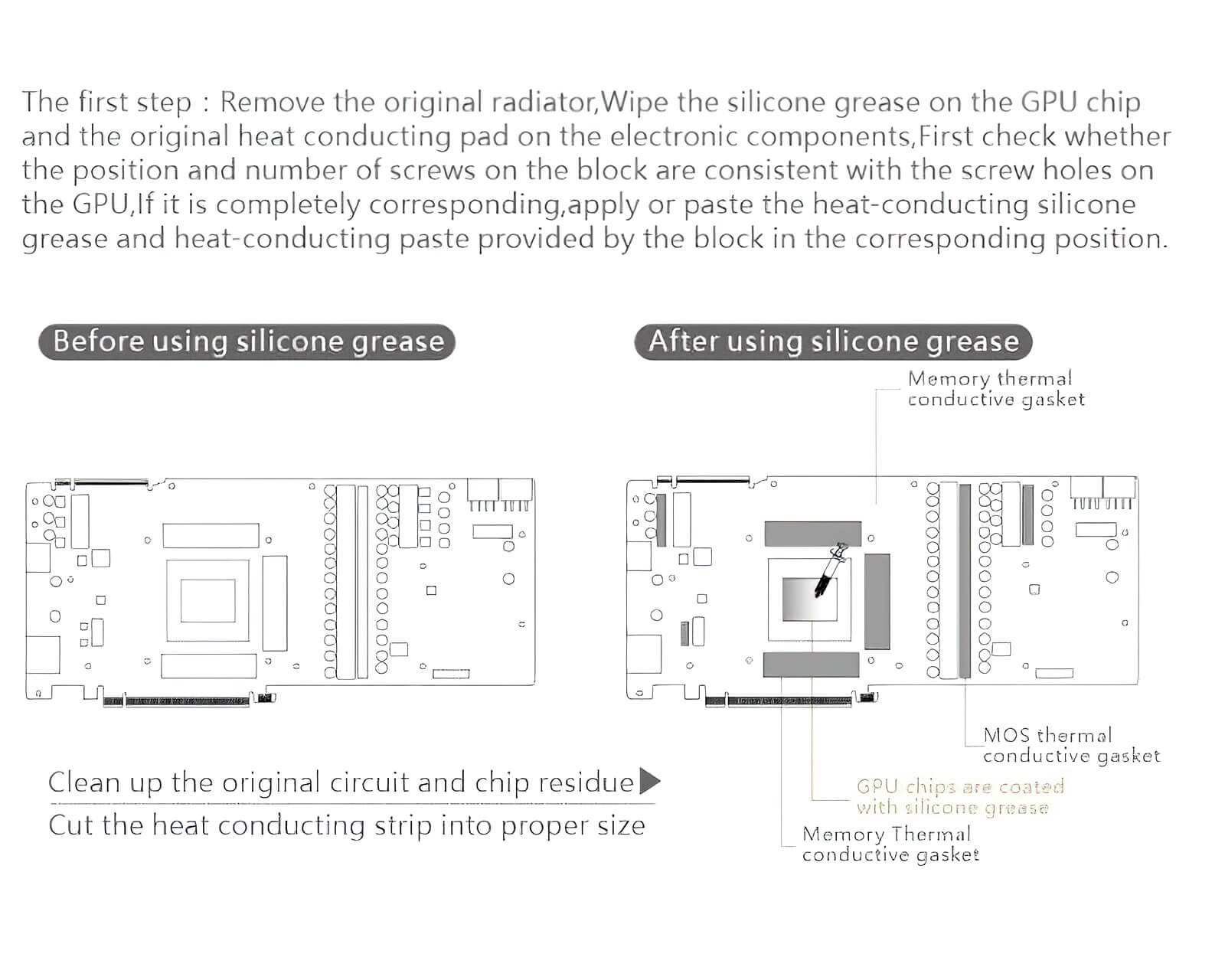 The first step : Remove the original radiator,Wipe the silicone grease on the GPU chip and the original heat conducting pad on the electronic components,First check whether the position and number of screws on the block are consistent with the screw holes on the GPU,If it is completely corresponding,apply or paste the heat-conducting silicone grease and heat-conducting paste provided by the block in the corresponding position.

Before using silicone grease

After using silicone grease

Memory thermal conductive gasket

MOS thermal conductive gasket

GPU chips are coated with silicone grease

Memory Thermal conductive gasket

Clean up the original circuit and chip residue

Cut the heat conducting strip into proper size