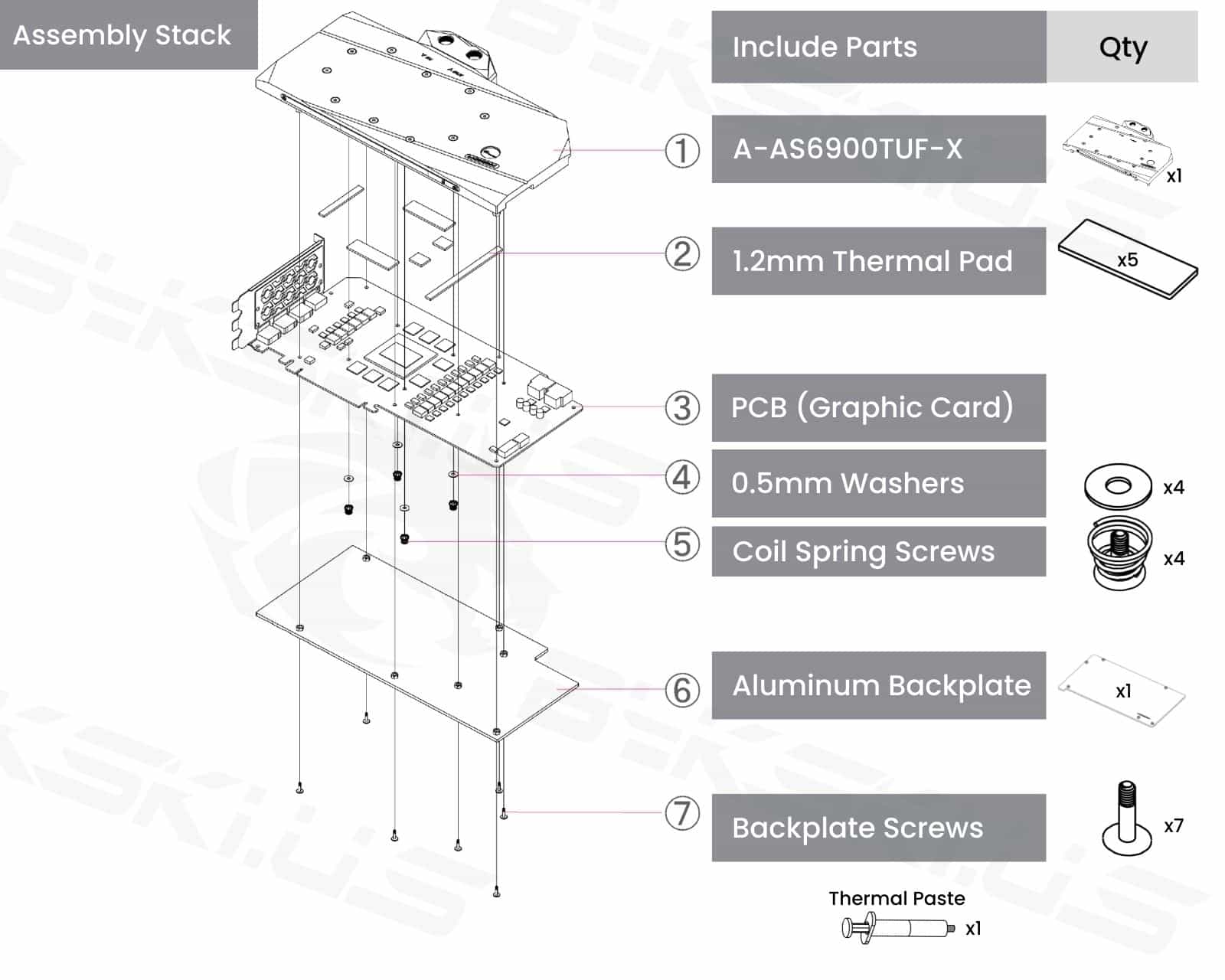 Assembly Stack

| Include Parts | Qty |
|---|---|
| ① A-AS6900TUF-X | x1 |
| ② 1.2mm Thermal Pad | x5 |
| ③ PCB (Graphic Card) | |
| ④ 0.5mm Washers | x4 |
| ⑤ Coil Spring Screws | x4 |
| ⑥ Aluminum Backplate | x1 |
| ⑦ Backplate Screws | x7 |

Thermal Paste x1