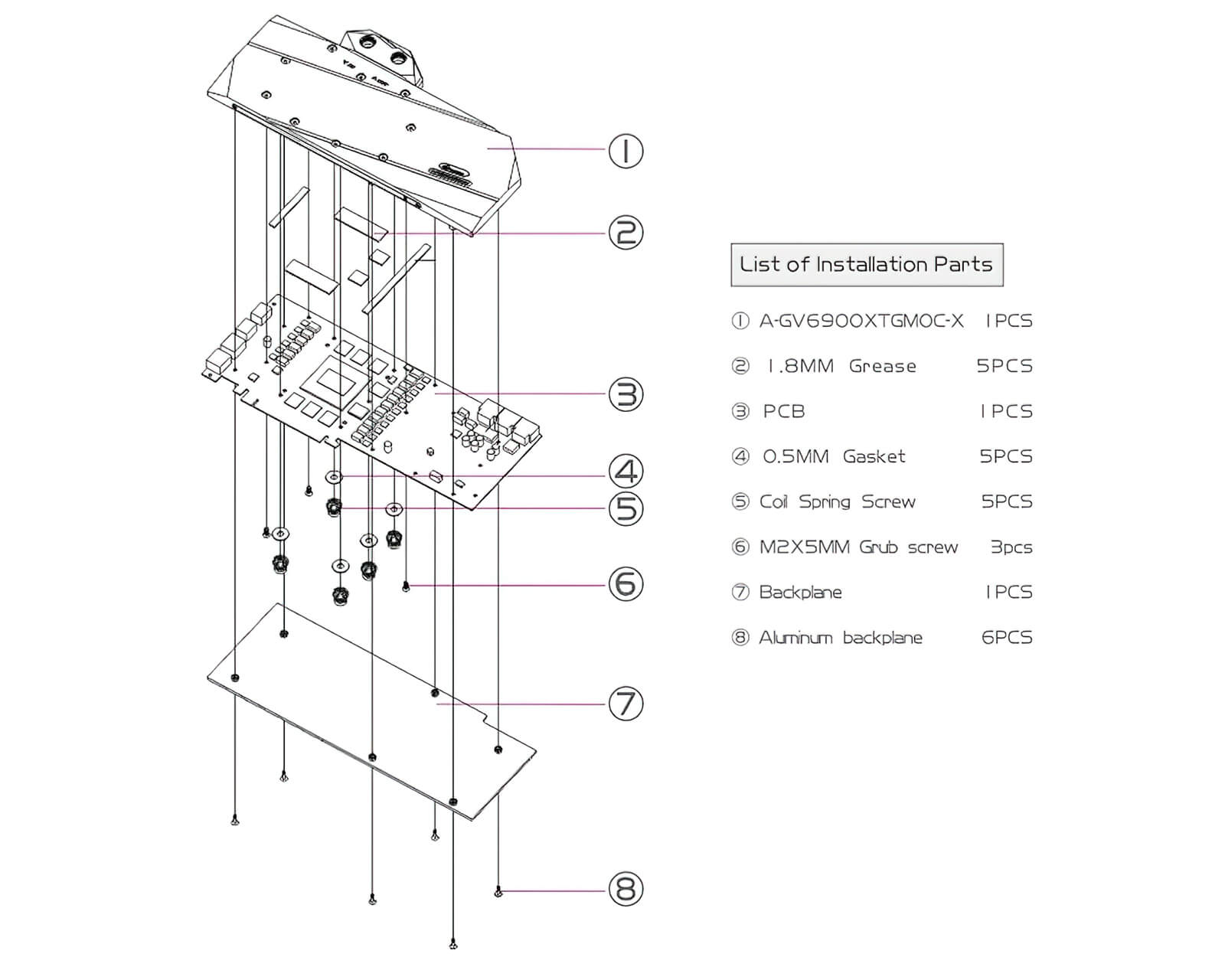 ①
②
③
④
⑤
⑥
⑦
⑧

List of Installation Parts

① A-GV6900XTGMOC-X 1PCS
② 1.8MM Grease 5PCS
③ PCB 1PCS
④ 0.5MM Gasket 5PCS
⑤ Coil Spring Screw 5PCS
⑥ M2X5MM Grub screw 3pcs
⑦ Backplane 1PCS
⑧ Aluminum backplane 6PCS